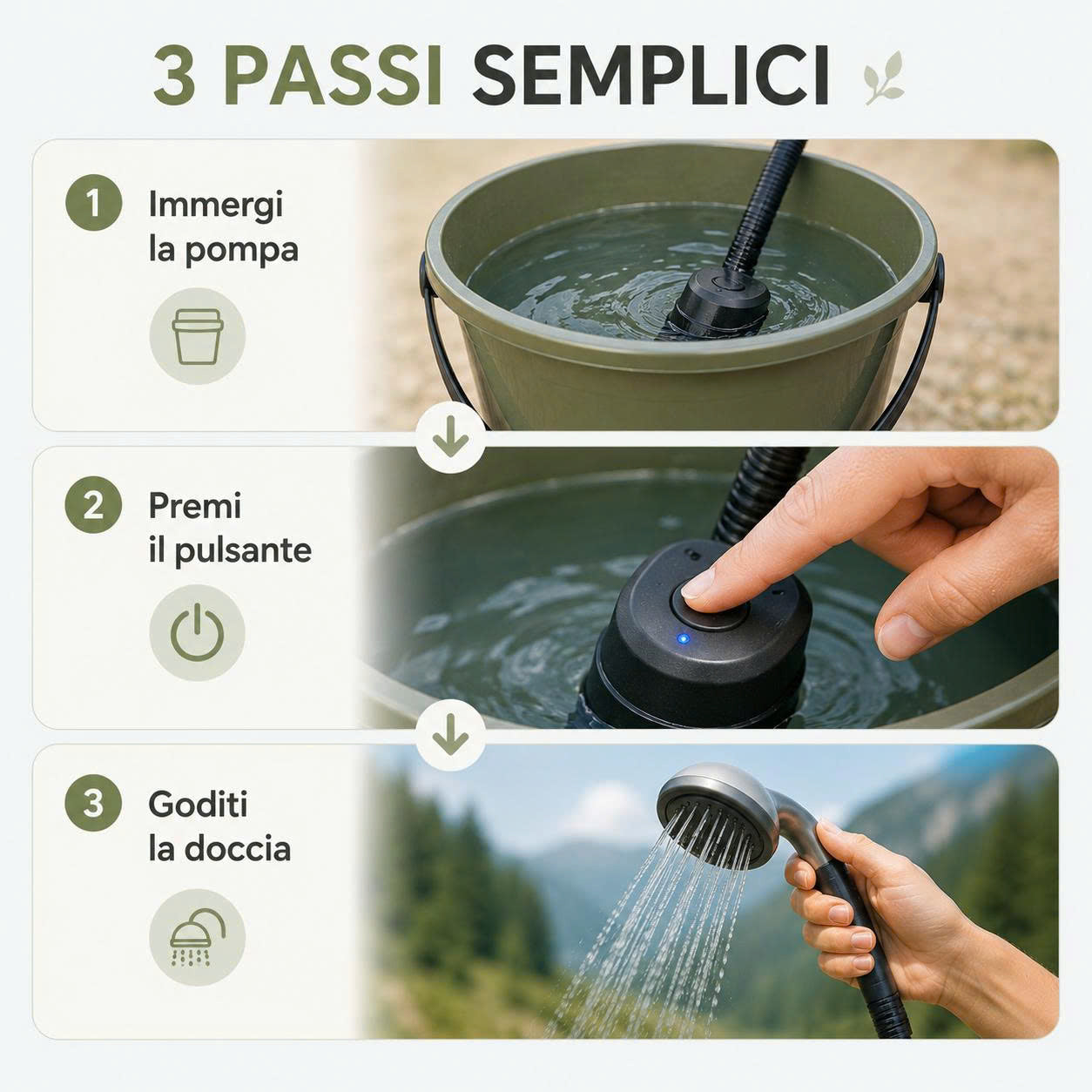 3 PASSI SEMPLICI

1 Immergi la pompa

2 Premi il pulsante

3 Goditi la doccia