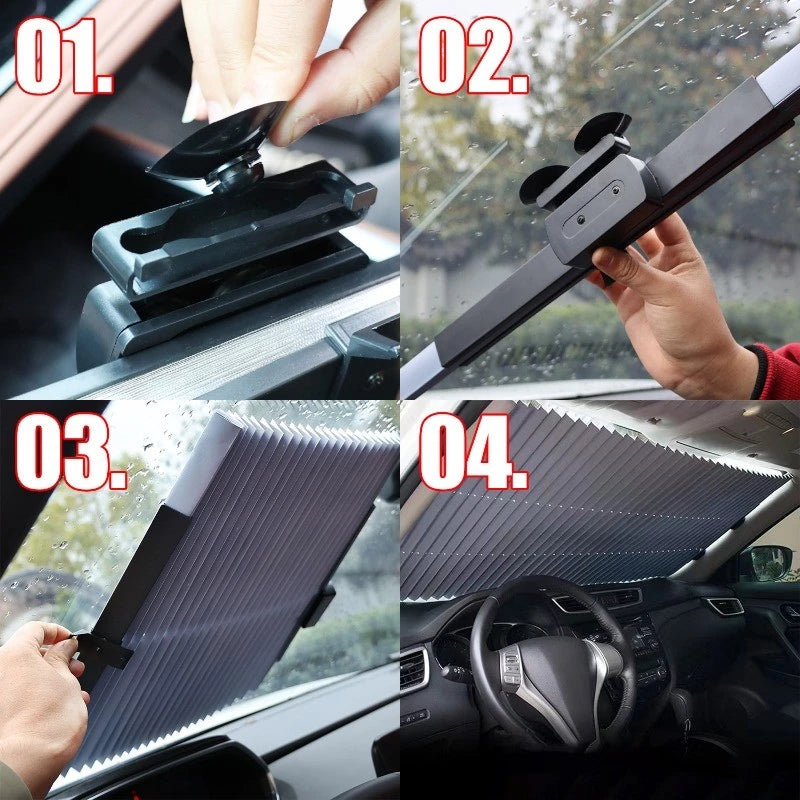 01.

02.

03.

04.