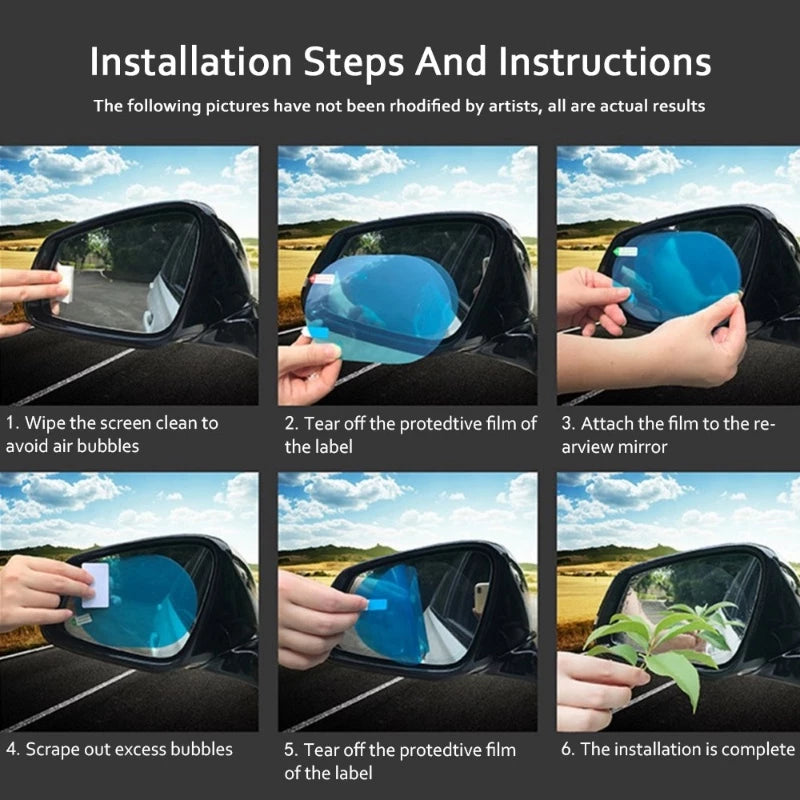 Installation Steps And Instructions

The following pictures have not been rhodified by artists, all are actual results

1. Wipe the screen clean to avoid air bubbles

2. Tear off the protedtive film of the label

3. Attach the film to the rearview mirror

4. Scrape out excess bubbles

5. Tear off the protedtive film of the label

6. The installation is complete