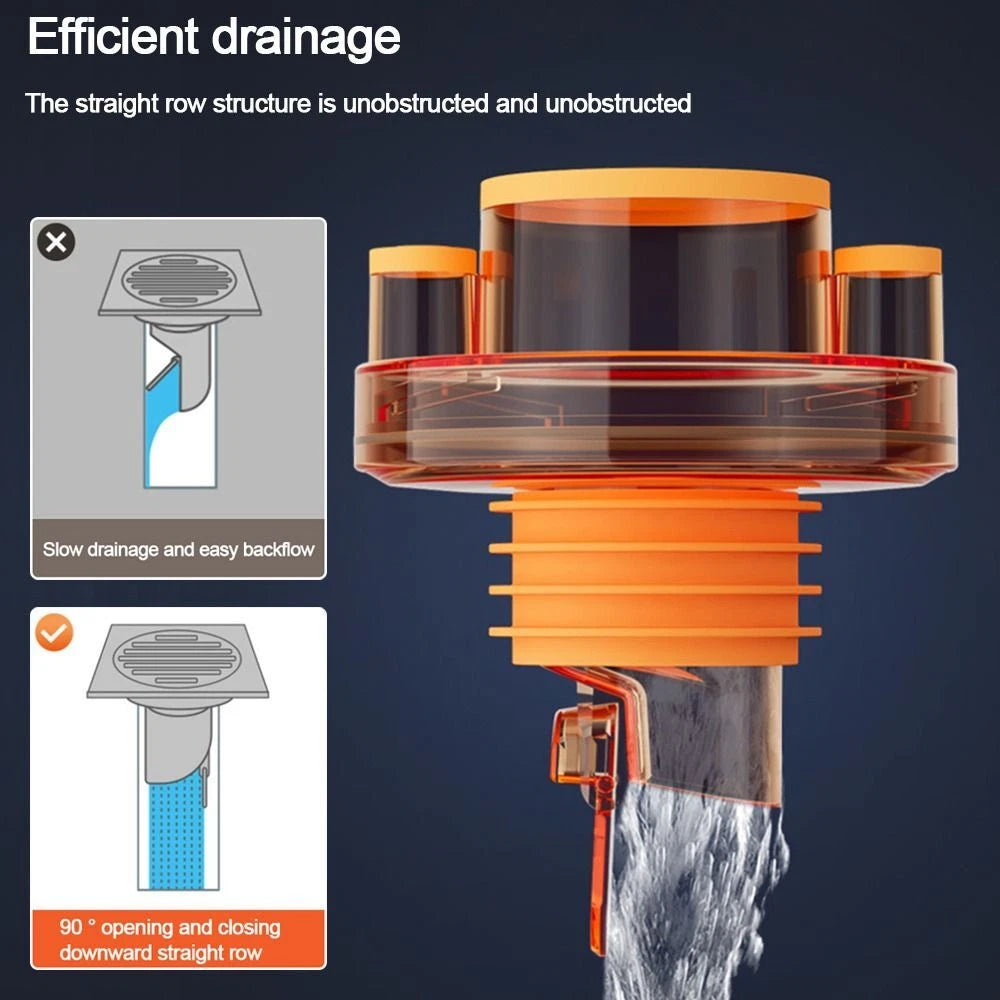 Efficient drainage

The straight row structure is unobstructed and unobstructed

Slow drainage and easy backflow

90 ° opening and closing downward straight row