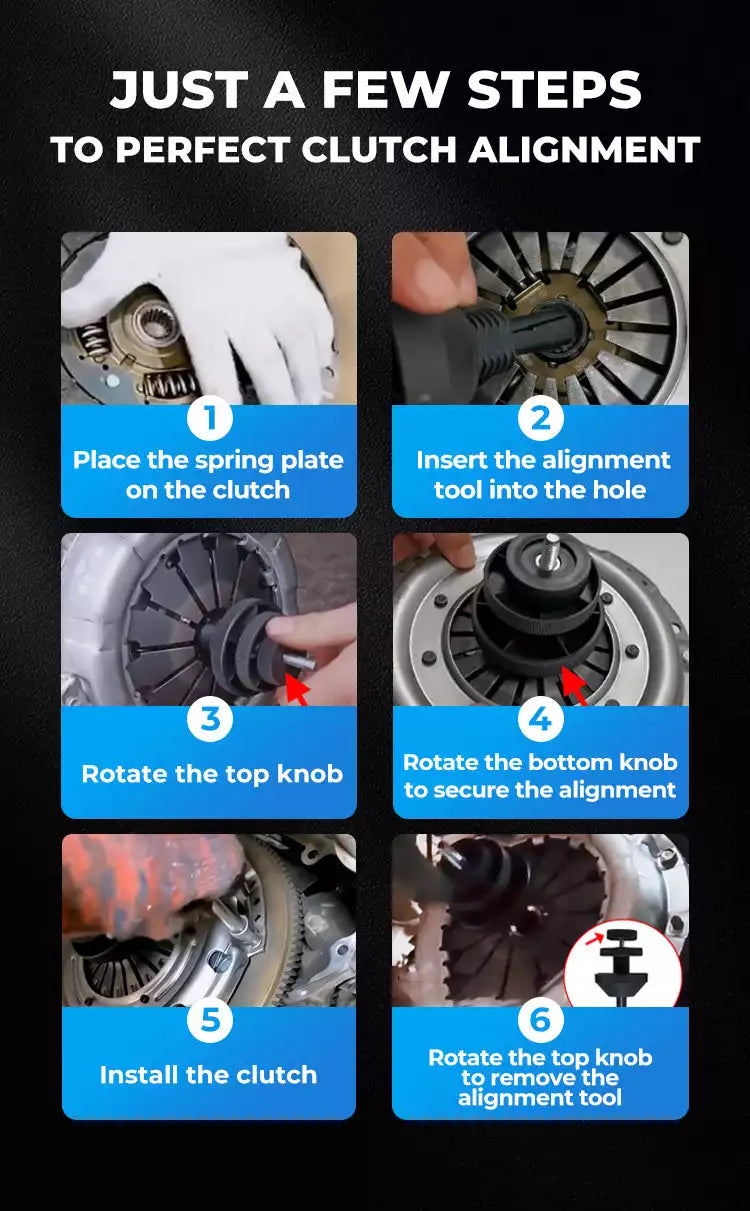 JUST A FEW STEPS
TO PERFECT CLUTCH ALIGNMENT

1
Place the spring plate on the clutch

2
Insert the alignment tool into the hole

3
Rotate the top knob

4
Rotate the bottom knob to secure the alignment

5
Install the clutch

6
Rotate the top knob to remove the alignment tool