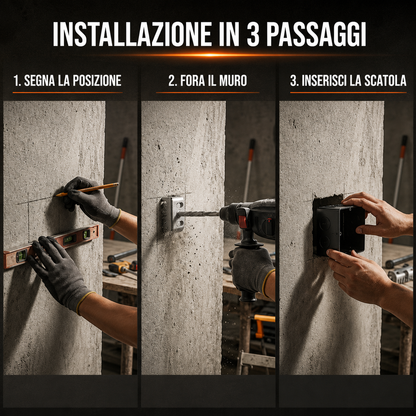 INSTALLAZIONE IN 3 PASSAGGI

1. SEGNA LA POSIZIONE

2. FORA IL MURO

3. INSERISCI LA SCATOLA