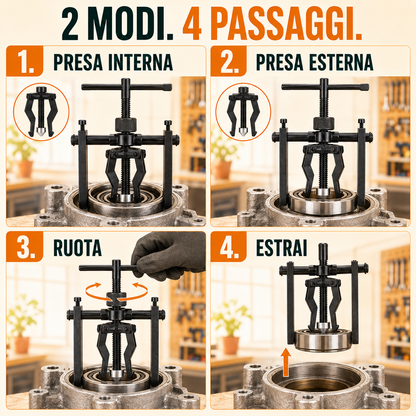 2 MODI. 4 PASSAGGI.

1. PRESA INTERNA

2. PRESA ESTERNA

3. RUOTA

4. ESTRAI