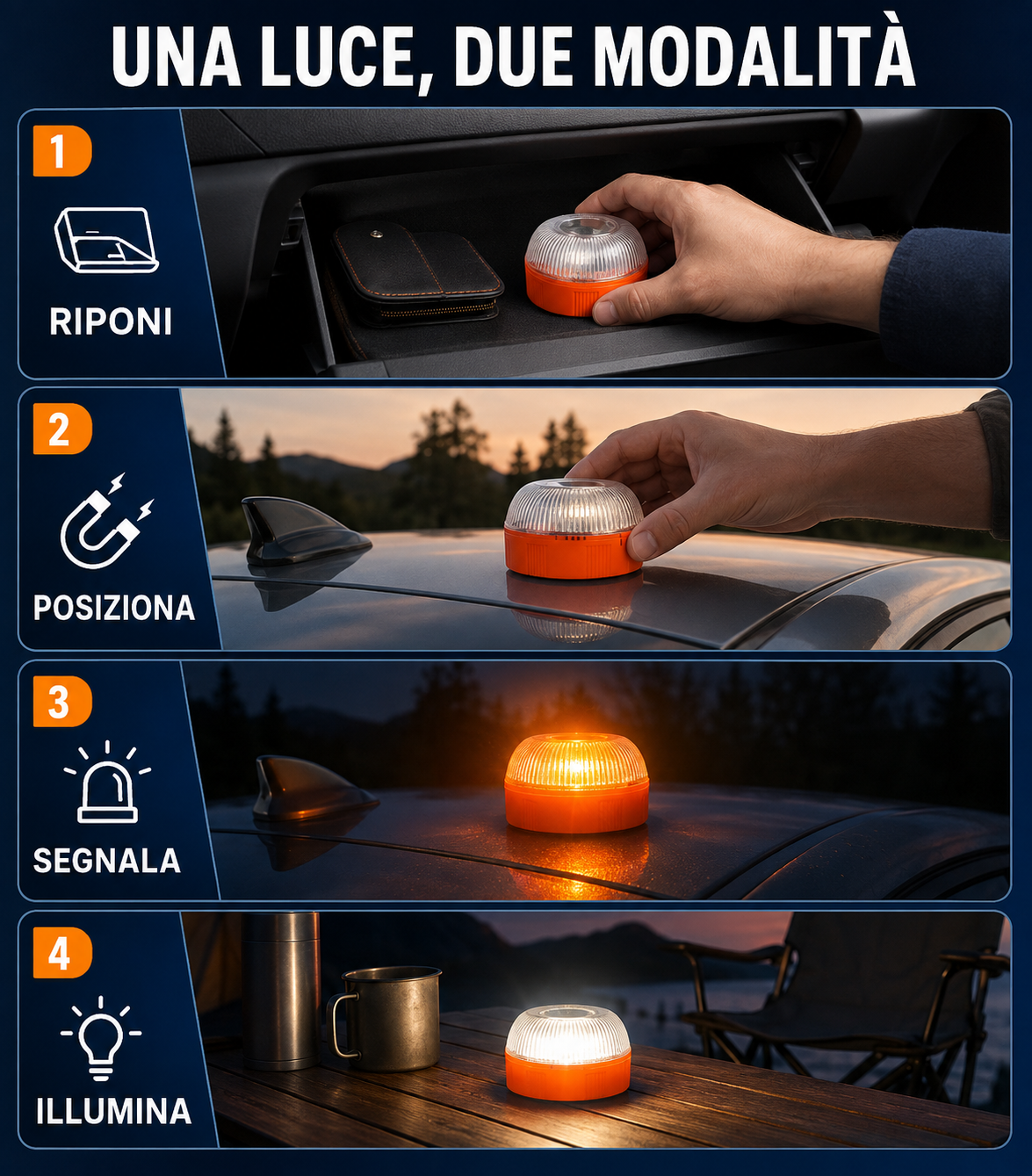 UNA LUCE, DUE MODALITÀ

1

RIPONI

2

POSIZIONA

3

SEGNALA

4

ILLUMINA