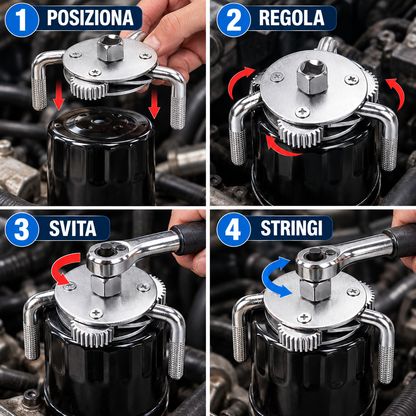 1 POSIZIONA

2 REGOLA

3 SVITA

4 STRINGI