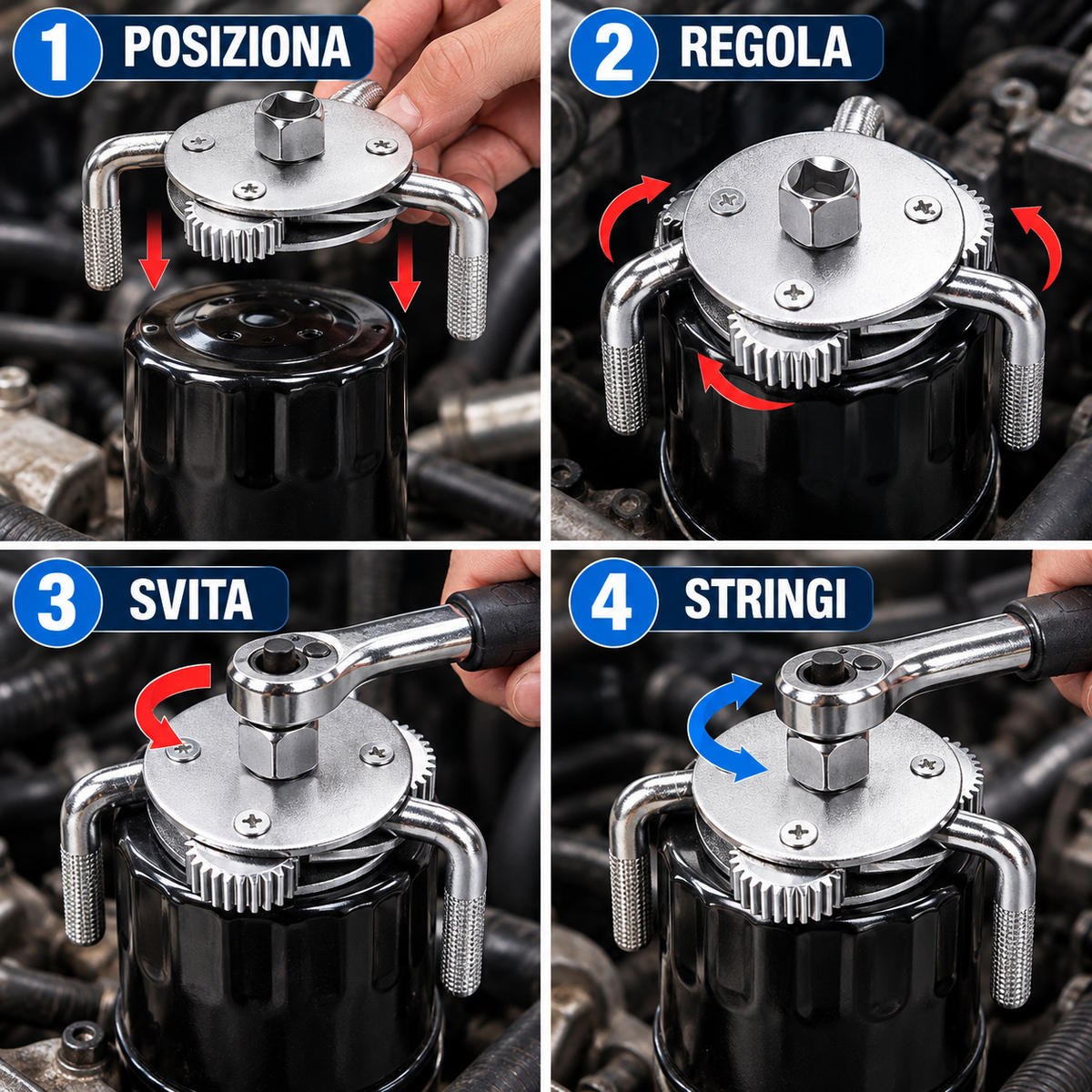 1 POSIZIONA

2 REGOLA

3 SVITA

4 STRINGI