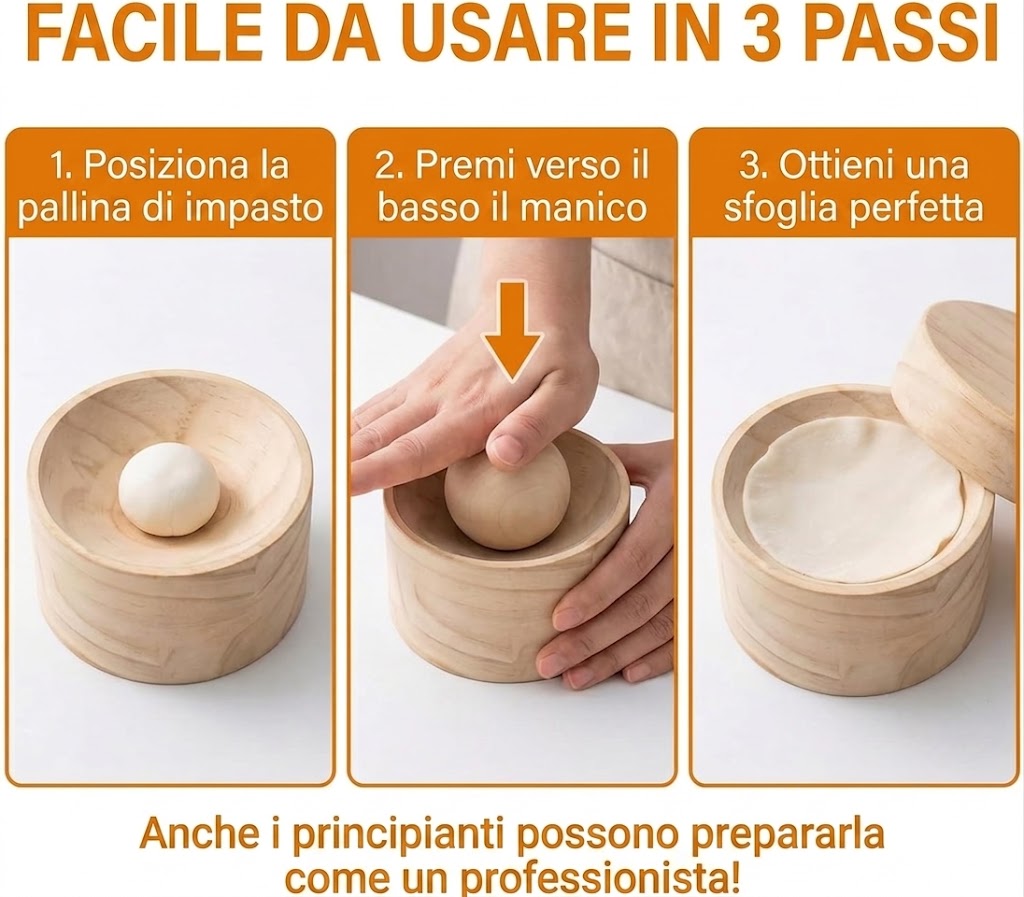 FACILE DA USARE IN 3 PASSI

1. Posiziona la pallina di impasto

2. Premi verso il basso il manico

3. Ottieni una sfoglia perfetta

Anche i principianti possono prepararla come un professionista!