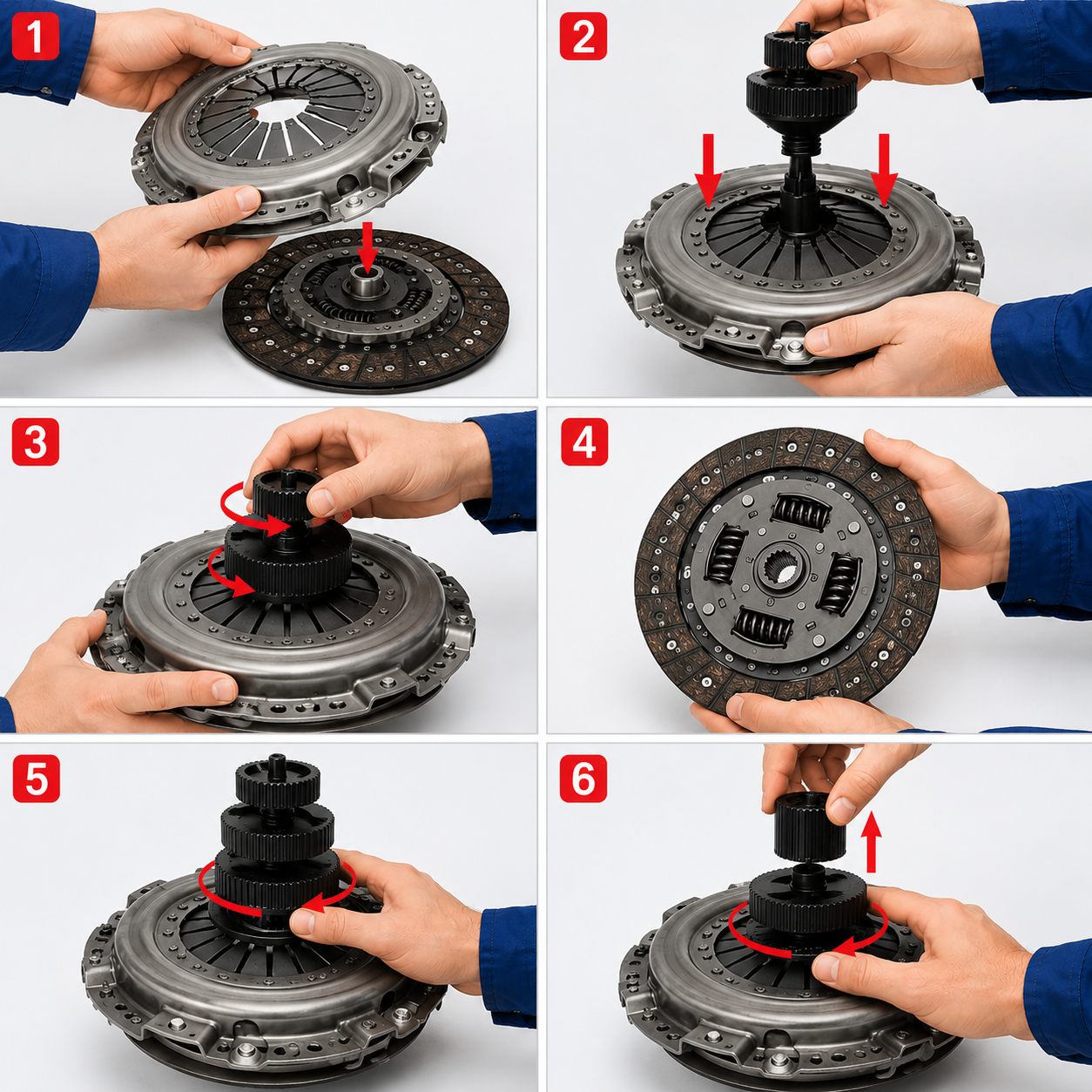 1

2

3

4

5

6