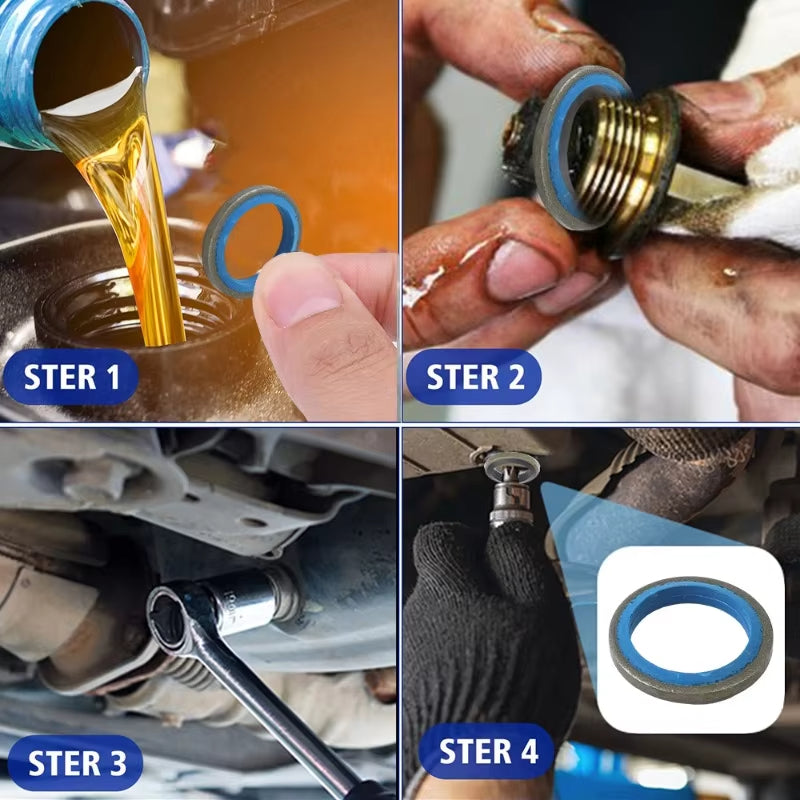 STER 1

STER 2

STER 3

STER 4