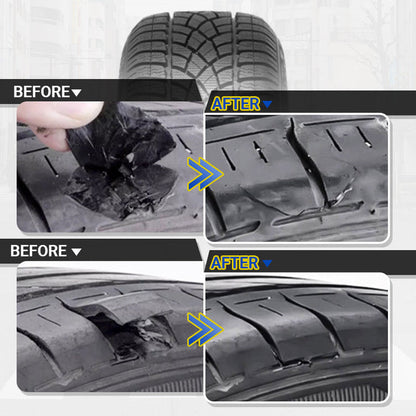 BEFORE

AFTER

BEFORE

AFTER