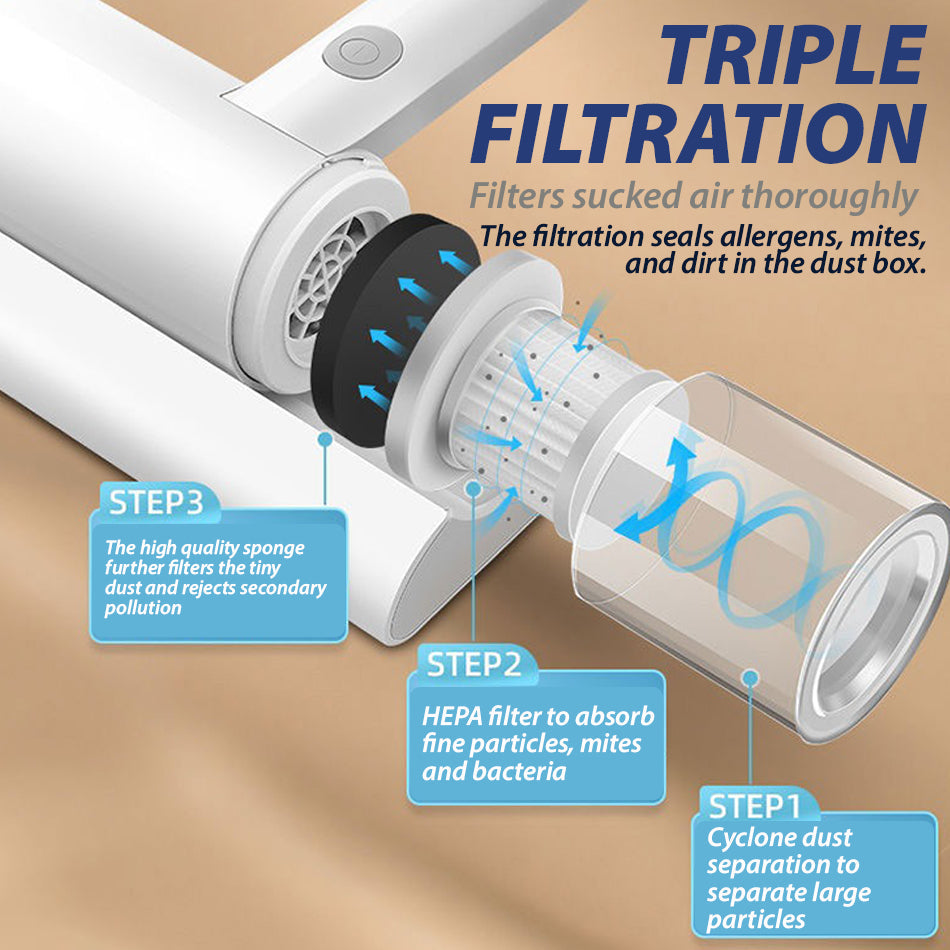 TRIPLE FILTRATION

Filters sucked air thoroughly

The filtration seals allergens, mites, and dirt in the dust box.

STEP3

The high quality sponge further filters the tiny dust and rejects secondary pollution

STEP2

HEPA filter to absorb fine particles, mites and bacteria

STEP1

Cyclone dust separation to separate large particles