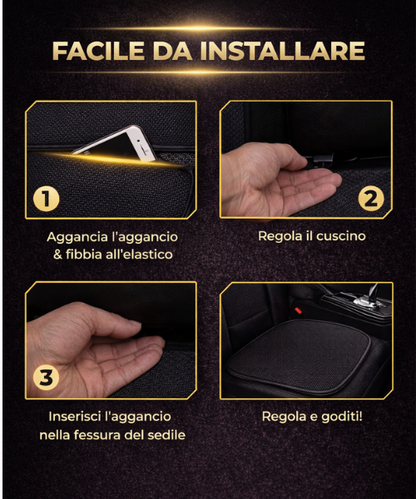 FACILE DA INSTALLARE

1

Aggancia l'aggancio & fibbia all'elastico

2

Regola il cuscino

3

Inserisci l'aggancio nella fessura del sedile

Regola e goditi!