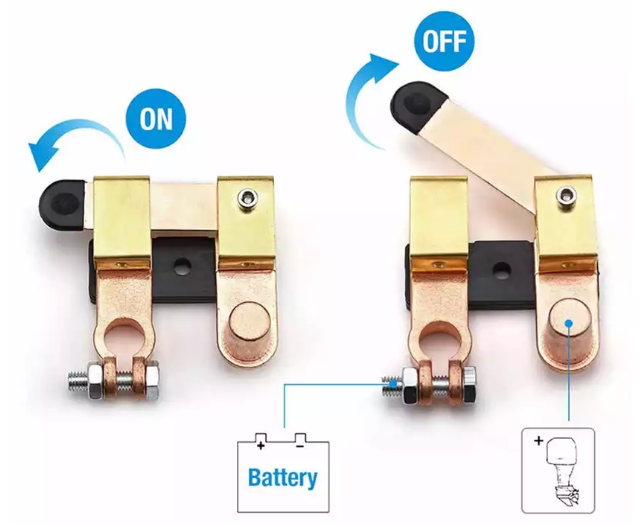 ON

OFF

+ −
Battery

+