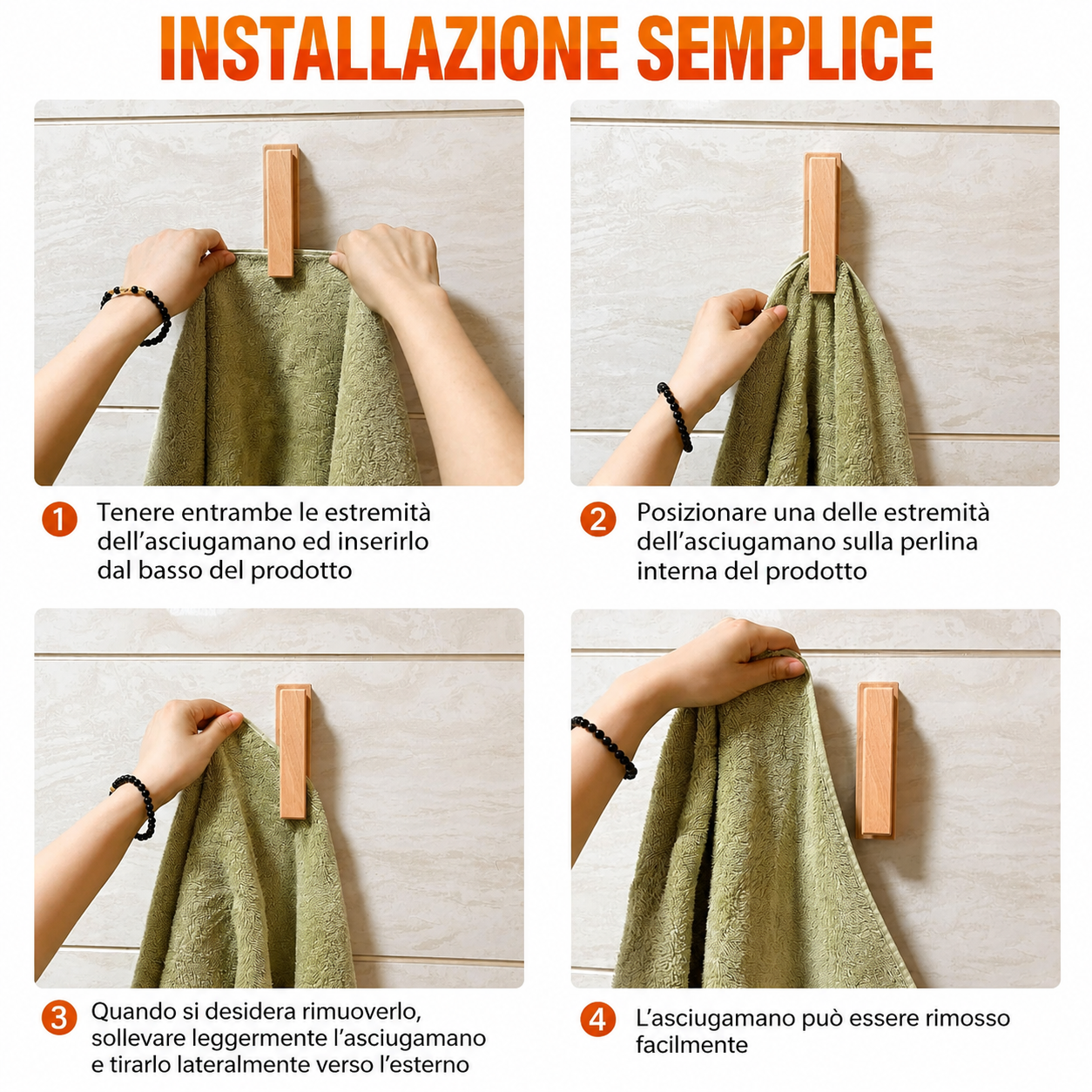 INSTALLAZIONE SEMPLICE

1 Tenere entrambe le estremità dell'asciugamano ed inserirlo dal basso del prodotto

2 Posizionare una delle estremità dell'asciugamano sulla perlina interna del prodotto

3 Quando si desidera rimuoverlo, sollevare leggermente l'asciugamano e tirarlo lateralmente verso l'esterno

4 L'asciugamano può essere rimosso facilmente