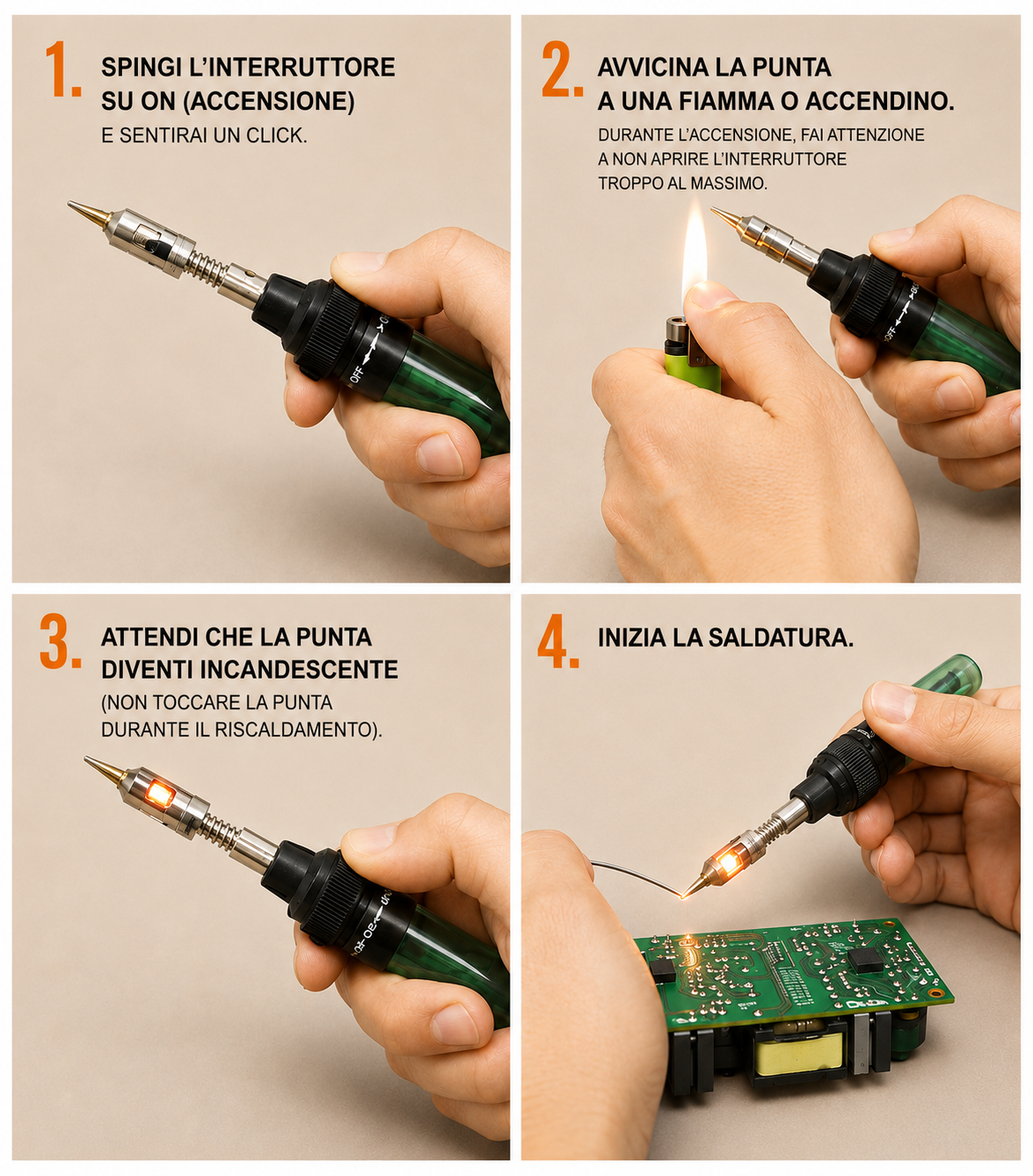 1. SPINGI L'INTERRUTTORE SU ON (ACCENSIONE)
E SENTIRAI UN CLICK.

OFF

2. AVVICINA LA PUNTA A UNA FIAMMA O ACCENDINO.
DURANTE L'ACCENSIONE, FAI ATTENZIONE A NON APRIRE L'INTERRUTTORE TROPPO AL MASSIMO.

OFF

3. ATTENDI CHE LA PUNTA DIVENTI INCANDESCENTE
(NON TOCCARE LA PUNTA DURANTE IL RISCALDAMENTO).

4. INIZIA LA SALDATURA.