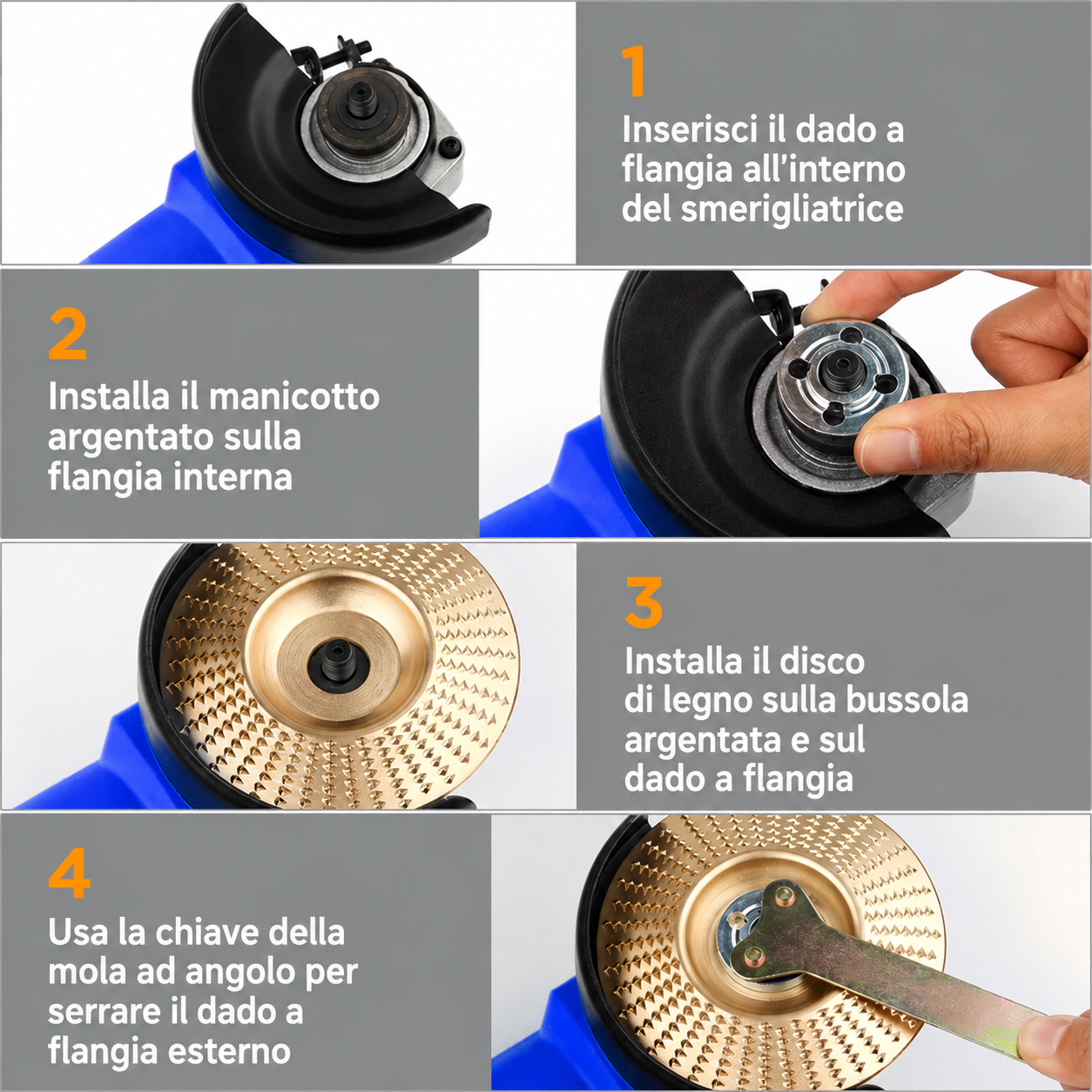 1

Inserisci il dado a flangia all'interno del smerigliatrice

2

Installa il manicotto argentato sulla flangia interna

3

Installa il disco di legno sulla bussola argentata e sul dado a flangia

4

Usa la chiave della mola ad angolo per serrare il dado a flangia esterno