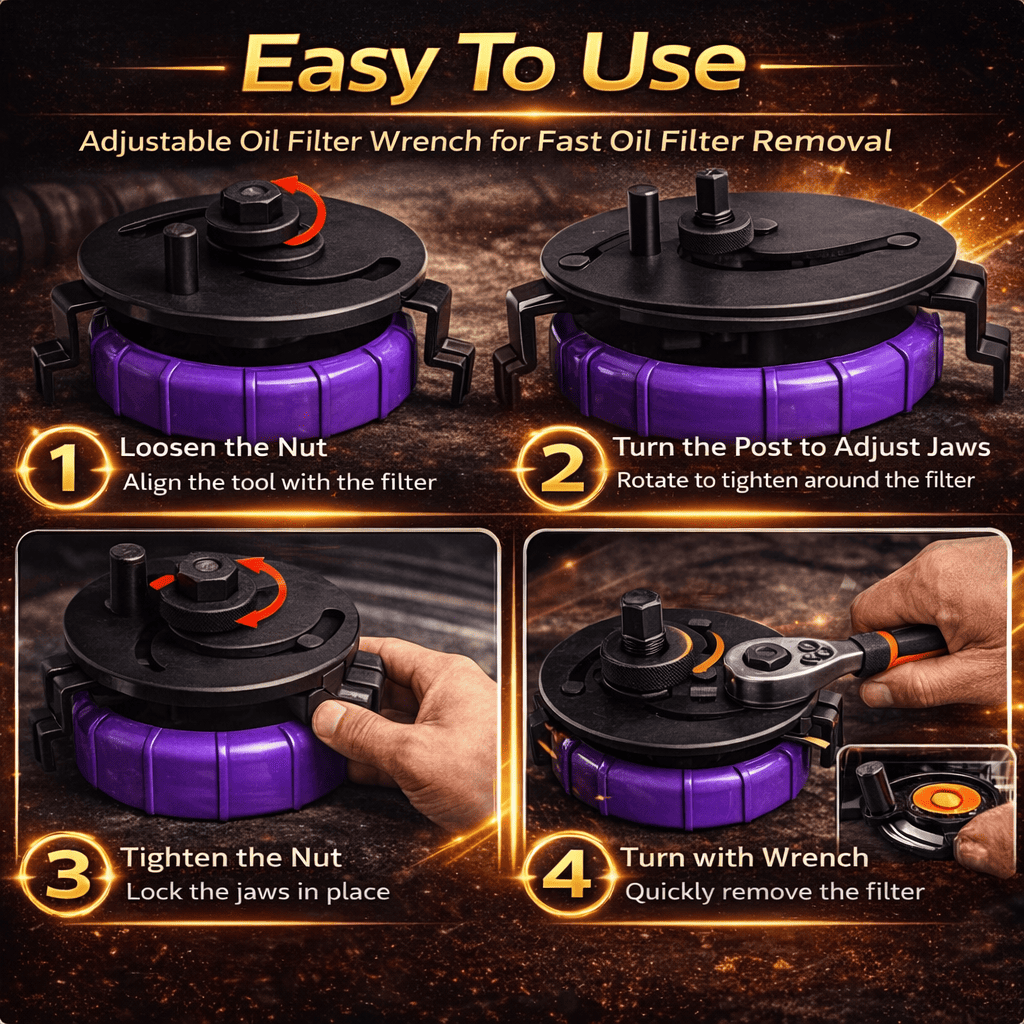 Easy To Use

Adjustable Oil Filter Wrench for Fast Oil Filter Removal

1 Loosen the Nut
Align the tool with the filter

2 Turn the Post to Adjust Jaws
Rotate to tighten around the filter

3 Tighten the Nut
Lock the jaws in place

4 Turn with Wrench
Quickly remove the filter