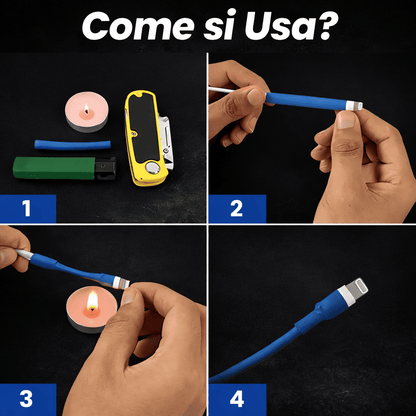 Come si Usa?

1

2

3

4