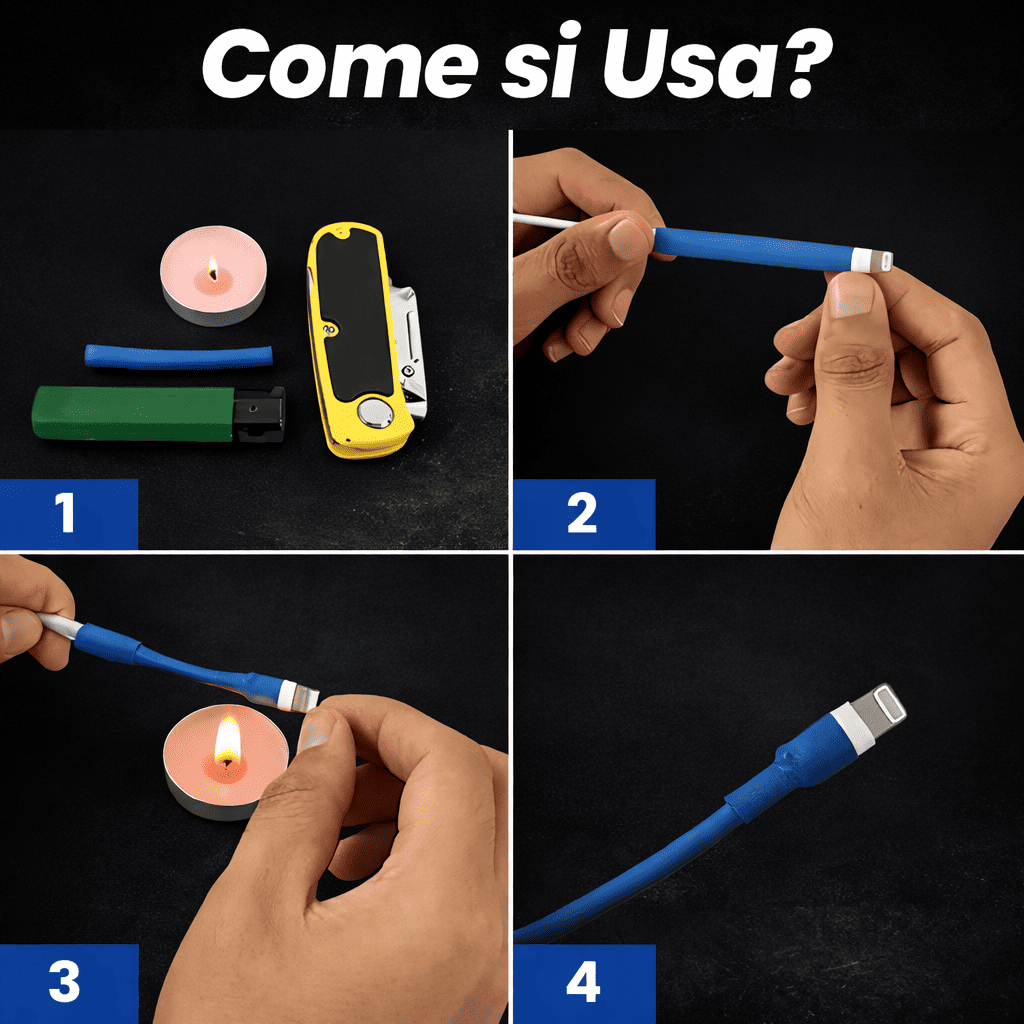 Come si Usa?

1

2

3

4