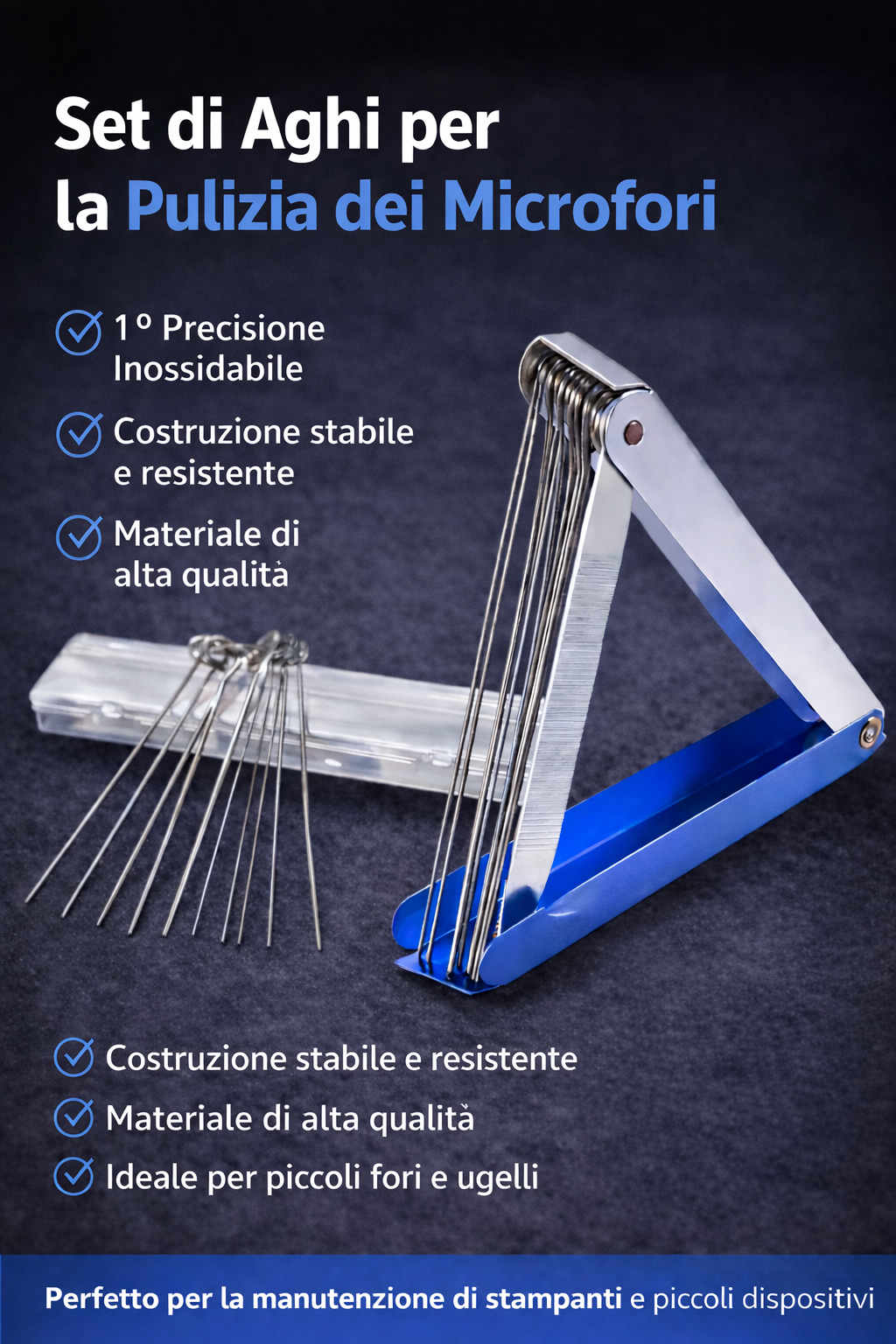 Set di Aghi per
la Pulizia dei Microfori

1 º Precisione Inossidabile

Costruzione stabile e resistente

Materiale di alta qualità

Costruzione stabile e resistente

Materiale di alta qualità

Ideale per piccoli fori e ugelli

Perfetto per la manutenzione di stampanti e piccoli dispositivi