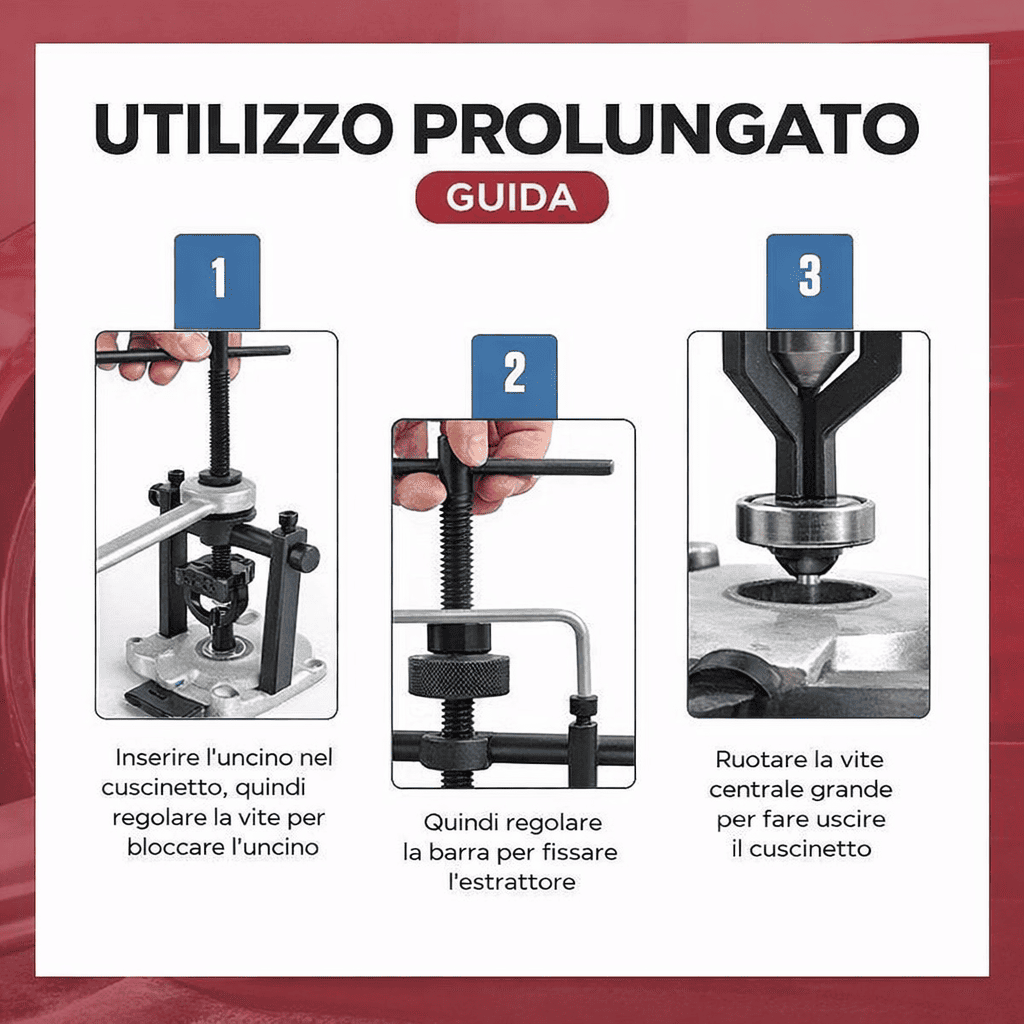 UTILIZZO PROLUNGATO

GUIDA

1

Inserire l'uncino nel cuscinetto, quindi regolare la vite per bloccare l'uncino

2

Quindi regolare la barra per fissare l'estrattore

3

Ruotare la vite centrale grande per fare uscire il cuscinetto