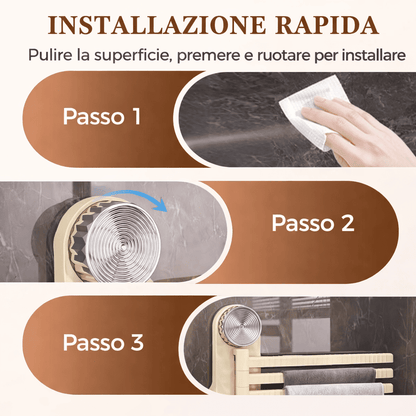 INSTALLAZIONE RAPIDA

Pulire la superficie, premere e ruotare per installare

Passo 1

Passo 2

Passo 3