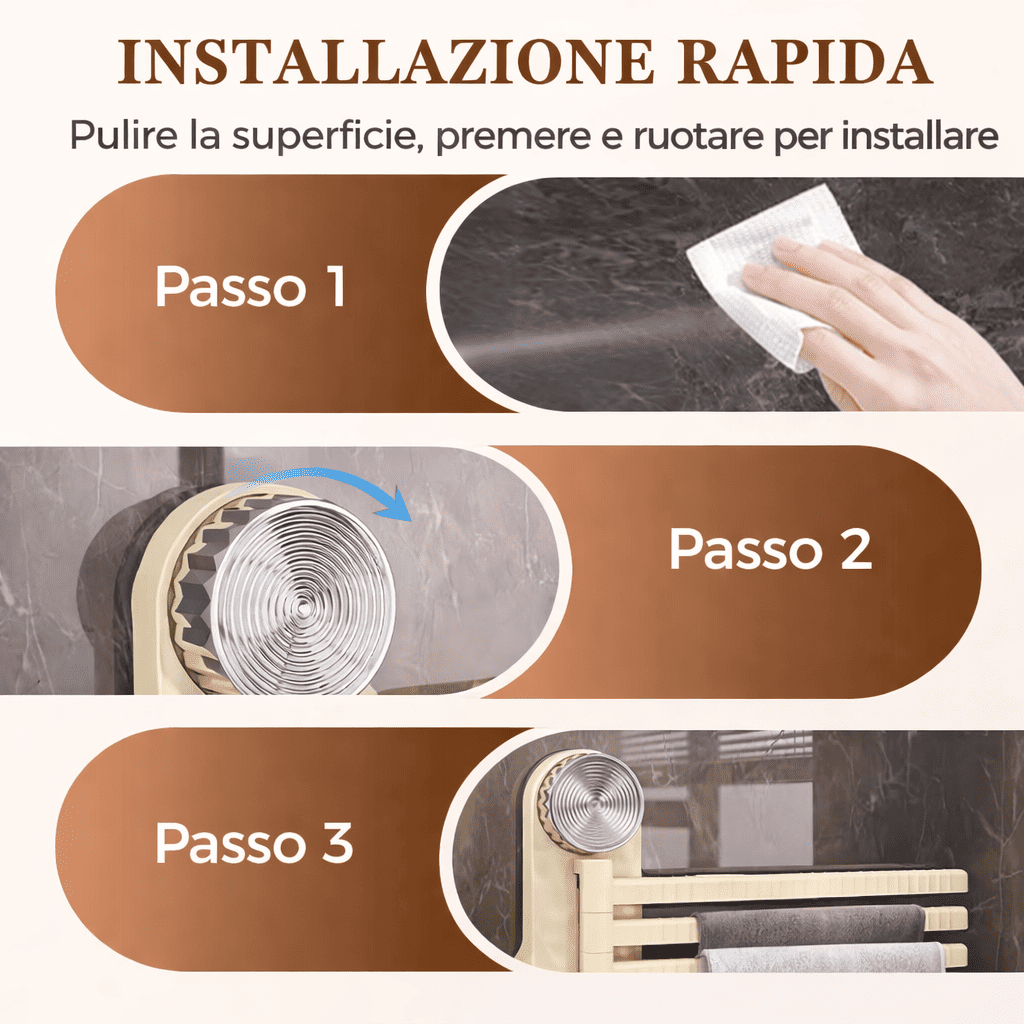 INSTALLAZIONE RAPIDA

Pulire la superficie, premere e ruotare per installare

Passo 1

Passo 2

Passo 3