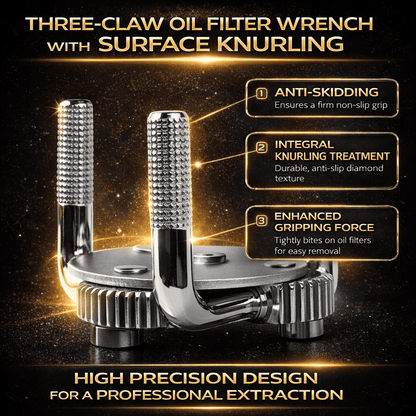 THREE-CLAW OIL FILTER WRENCH WITH SURFACE KNURLING

1 ANTI-SKIDDING
Ensures a firm non-slip grip

2 INTEGRAL KNURLING TREATMENT
Durable, anti-slip diamond texture

3 ENHANCED GRIPPING FORCE
Tightly bites on oil filters for easy removal

HIGH PRECISION DESIGN FOR A PROFESSIONAL EXTRACTION