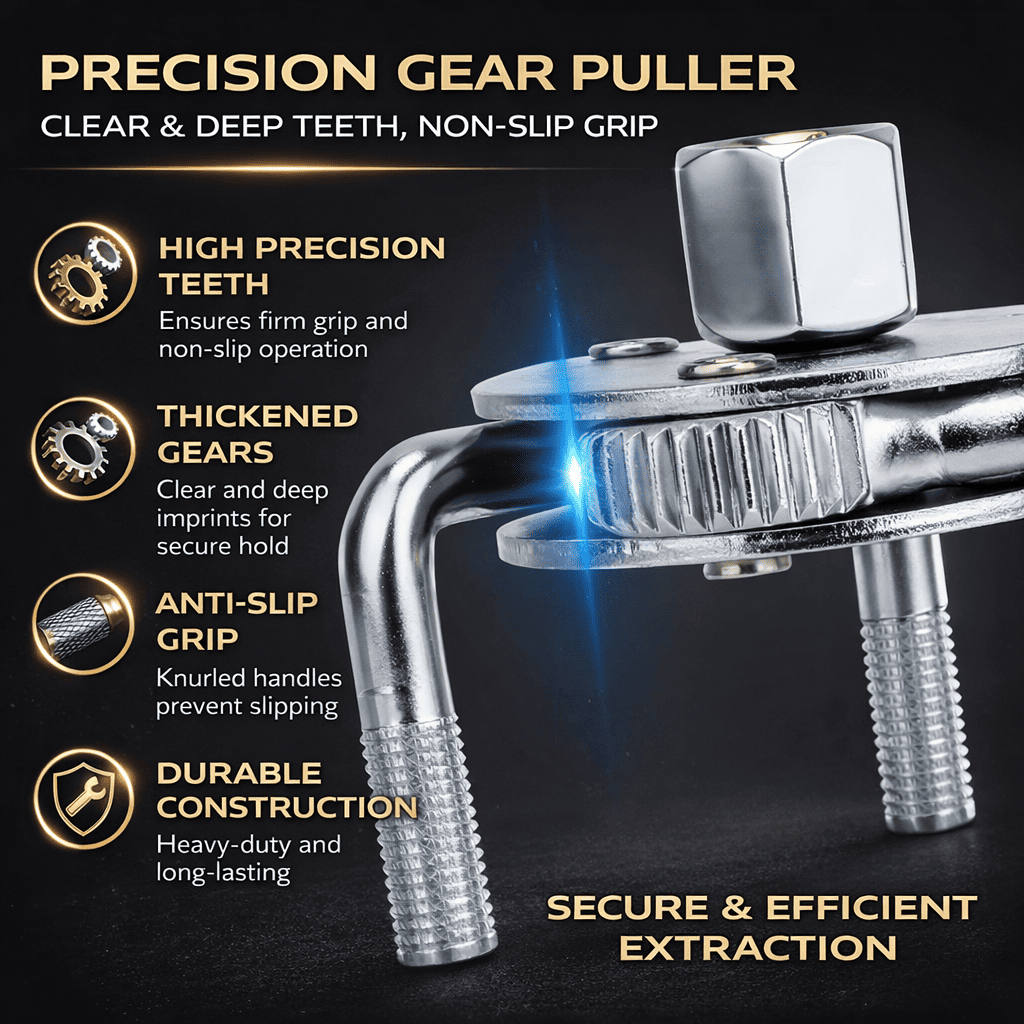 PRECISION GEAR PULLER
CLEAR & DEEP TEETH, NON-SLIP GRIP

HIGH PRECISION TEETH
Ensures firm grip and non-slip operation

THICKENED GEARS
Clear and deep imprints for secure hold

ANTI-SLIP GRIP
Knurled handles prevent slipping

DURABLE CONSTRUCTION
Heavy-duty and long-lasting

SECURE & EFFICIENT EXTRACTION