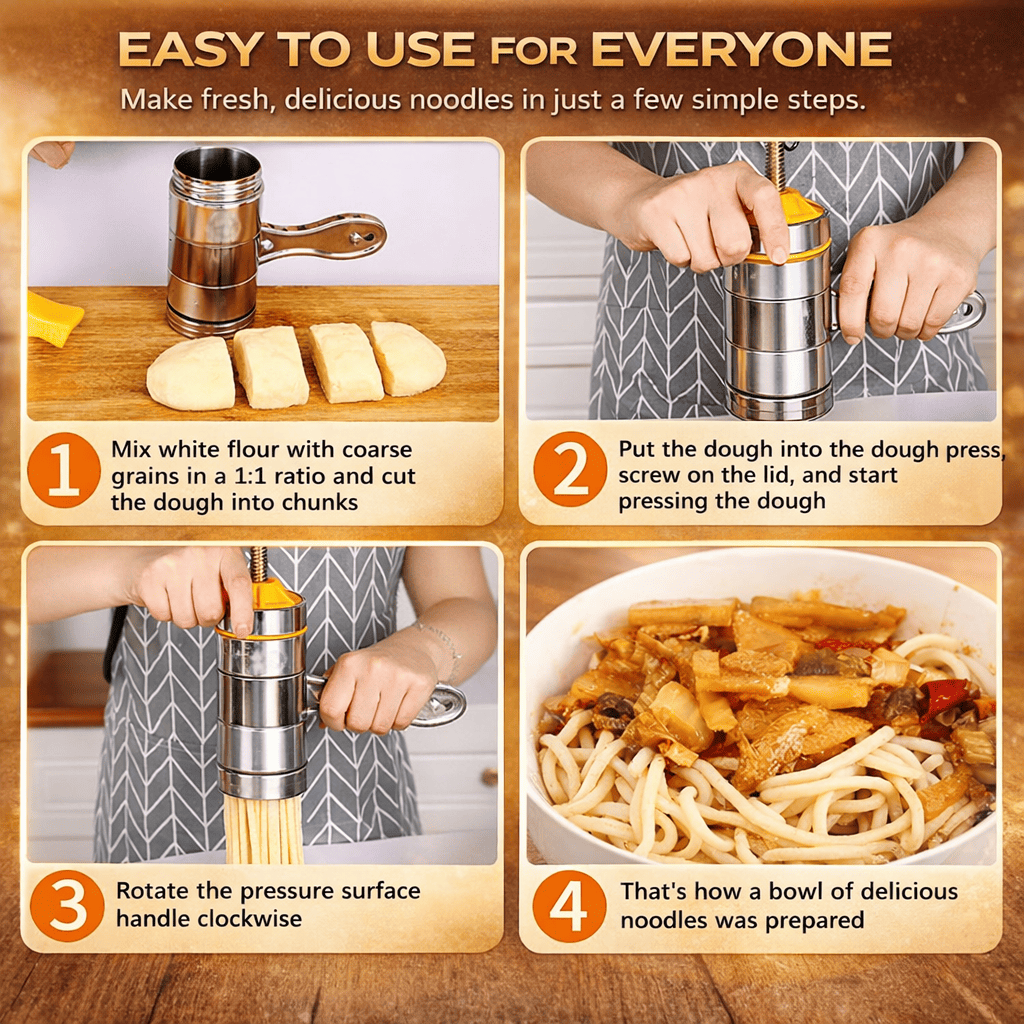 EASY TO USE FOR EVERYONE
Make fresh, delicious noodles in just a few simple steps.

1 Mix white flour with coarse grains in a 1:1 ratio and cut the dough into chunks

2 Put the dough into the dough press, screw on the lid, and start pressing the dough

3 Rotate the pressure surface handle clockwise

4 That's how a bowl of delicious noodles was prepared