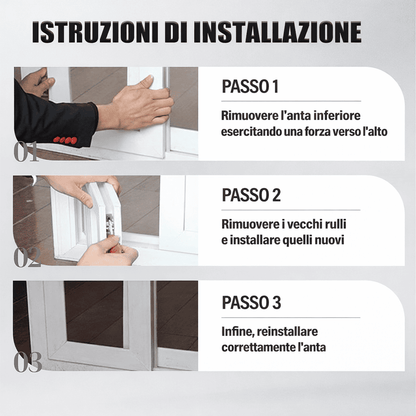 ISTRUZIONI DI INSTALLAZIONE

01

PASSO 1

Rimuovere l'anta inferiore esercitando una forza verso l'alto

02

PASSO 2

Rimuovere i vecchi rulli e installare quelli nuovi

03

PASSO 3

Infine, reinstallare correttamente l'anta