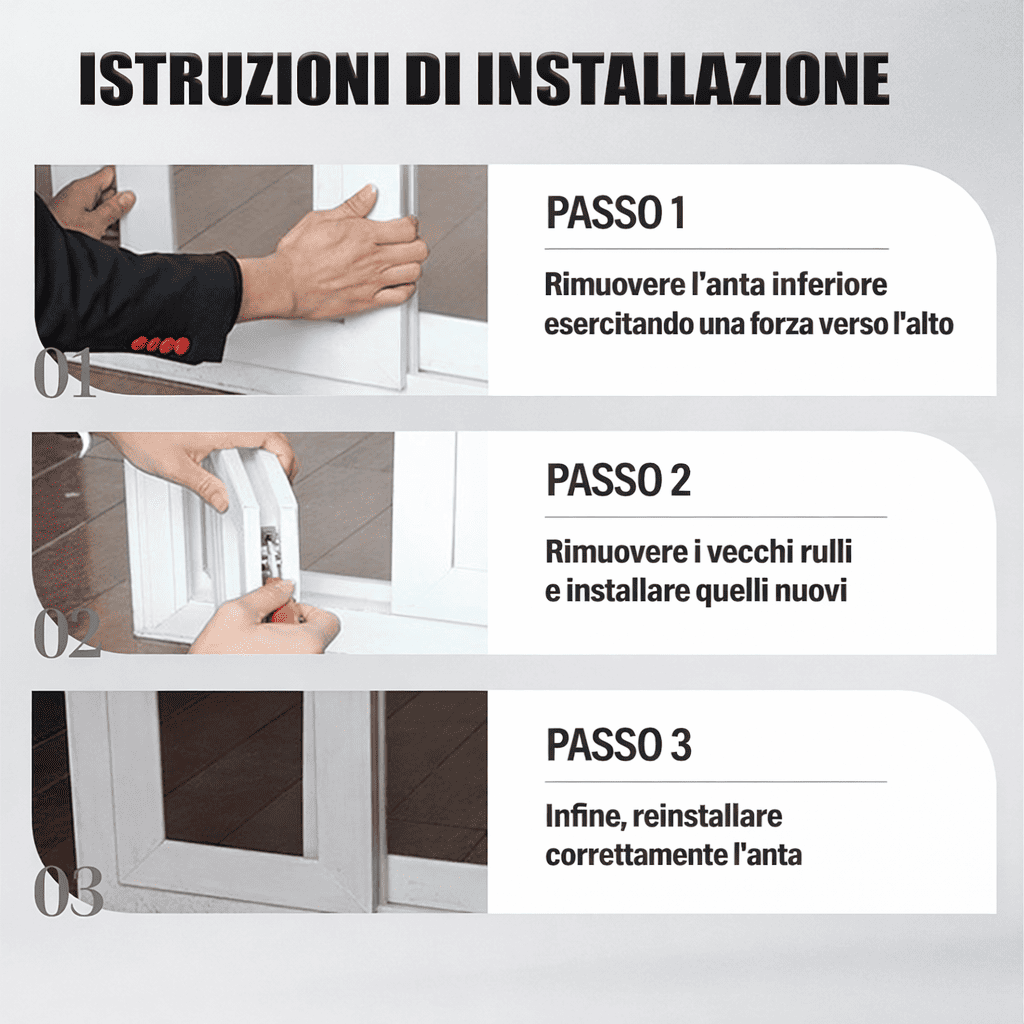 ISTRUZIONI DI INSTALLAZIONE

01

PASSO 1

Rimuovere l'anta inferiore esercitando una forza verso l'alto

02

PASSO 2

Rimuovere i vecchi rulli e installare quelli nuovi

03

PASSO 3

Infine, reinstallare correttamente l'anta