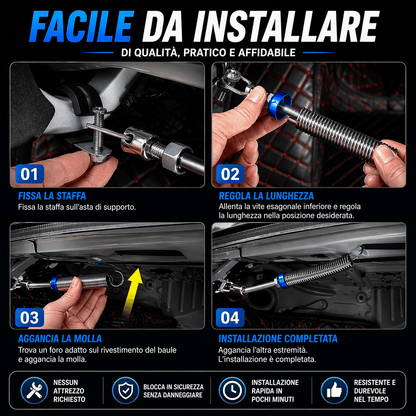 FACILE DA INSTALLARE

DI QUALITÀ, PRATICO E AFFIDABILE

01

FISSA LA STAFFA

Fissa la staffa sull'asta di supporto.

02

REGOLA LA LUNGHEZZA

Allenta la vite esagonale inferiore e regola la lunghezza nella posizione desiderata.

03

AGGANCIA LA MOLLA

Trova un foro adatto sul rivestimento del baule e aggancia la molla.

04

INSTALLAZIONE COMPLETATA

Aggancia l'altra estremità. L'installazione è completata.

NESSUN ATTREZZO RICHIESTO

BLOCCA IN SICUREZZA SENZA DANNEGGIARE

INSTALLAZIONE RAPIDA IN POCHI MINUTI

RESISTENTE E DUREVOLE NEL TEMPO