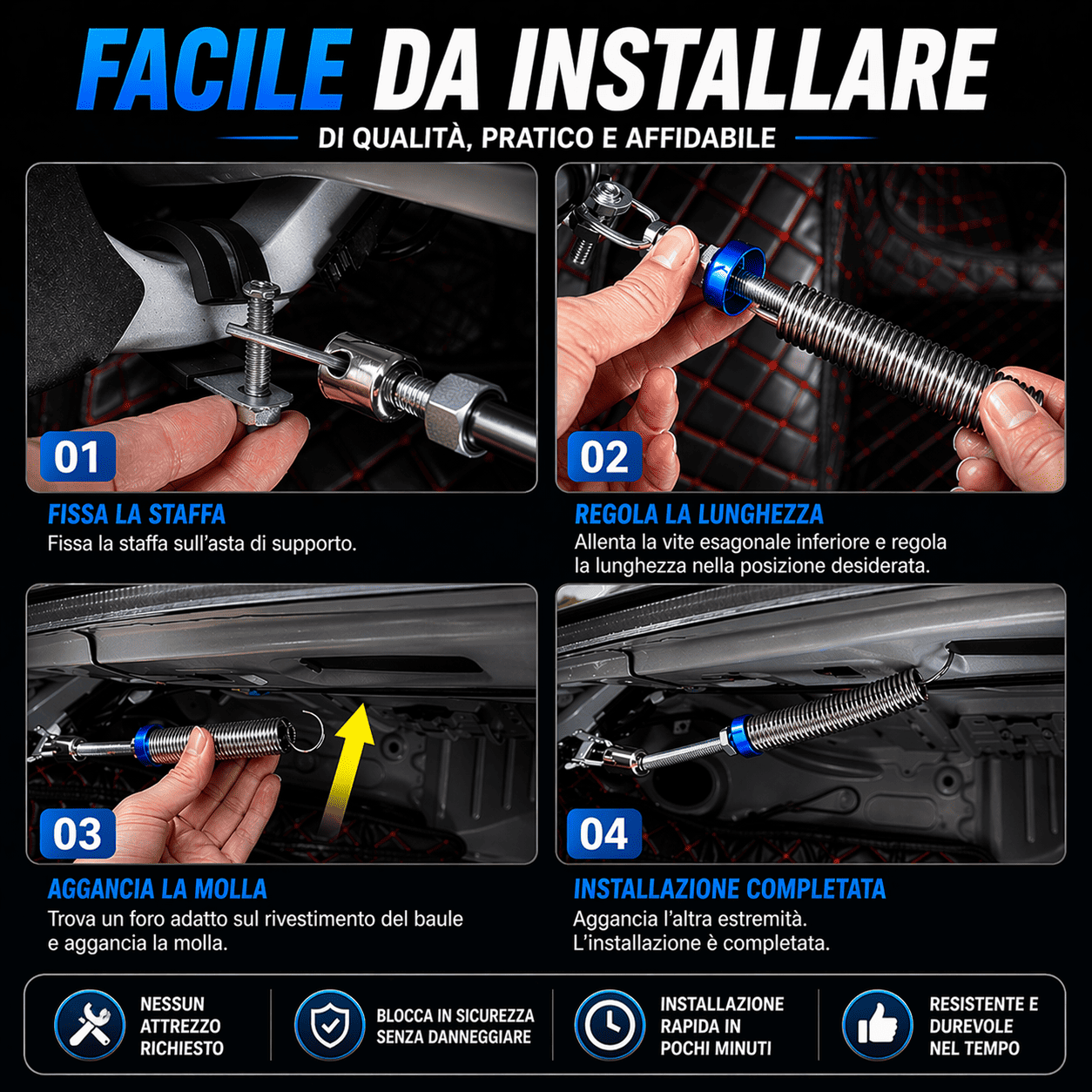 FACILE DA INSTALLARE

DI QUALITÀ, PRATICO E AFFIDABILE

01

FISSA LA STAFFA

Fissa la staffa sull'asta di supporto.

02

REGOLA LA LUNGHEZZA

Allenta la vite esagonale inferiore e regola la lunghezza nella posizione desiderata.

03

AGGANCIA LA MOLLA

Trova un foro adatto sul rivestimento del baule e aggancia la molla.

04

INSTALLAZIONE COMPLETATA

Aggancia l'altra estremità. L'installazione è completata.

NESSUN ATTREZZO RICHIESTO

BLOCCA IN SICUREZZA SENZA DANNEGGIARE

INSTALLAZIONE RAPIDA IN POCHI MINUTI

RESISTENTE E DUREVOLE NEL TEMPO