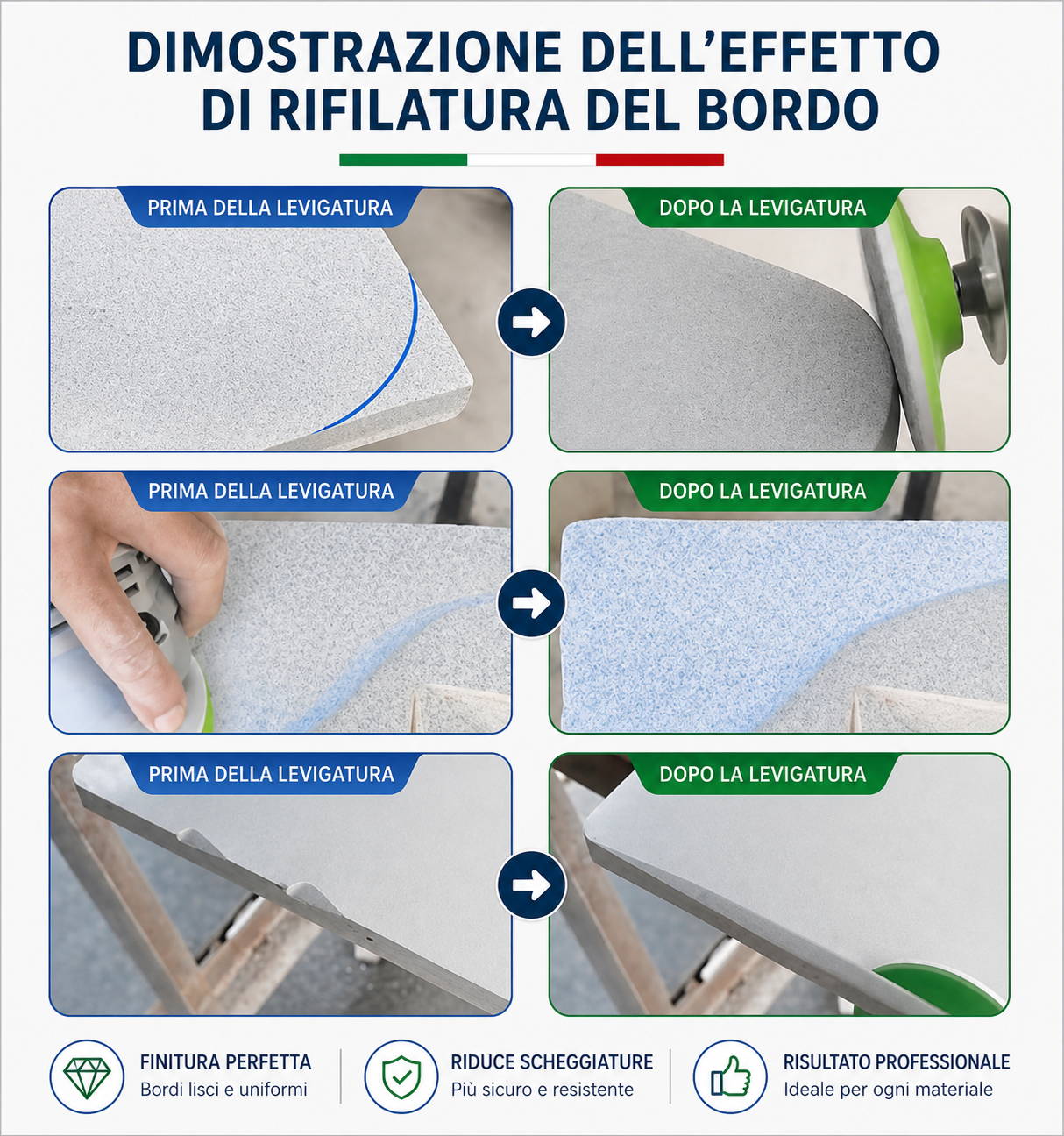 DIMOSTRAZIONE DELL'EFFETTO DI RIFILATURA DEL BORDO

PRIMA DELLA LEVIGATURA

DOPO LA LEVIGATURA

PRIMA DELLA LEVIGATURA

DOPO LA LEVIGATURA

PRIMA DELLA LEVIGATURA

DOPO LA LEVIGATURA

FINITURA PERFETTA
Bordi lisci e uniformi

RIDUCE SCHEGGIATURE
Più sicuro e resistente

RISULTATO PROFESSIONALE
Ideale per ogni materiale