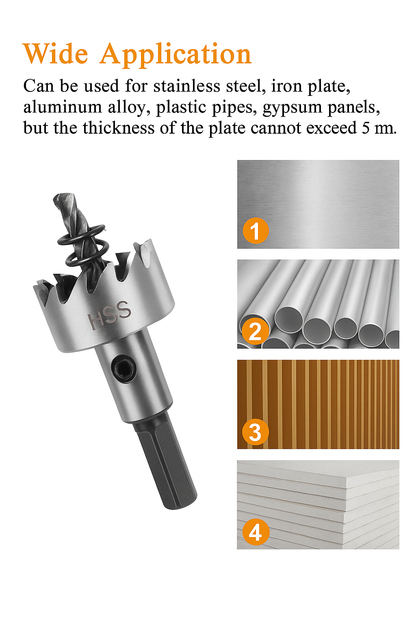 Wide Application

Can be used for stainless steel, iron plate, aluminum alloy, plastic pipes, gypsum panels, but the thickness of the plate cannot exceed 5 m.

HSS

1

2

3

4