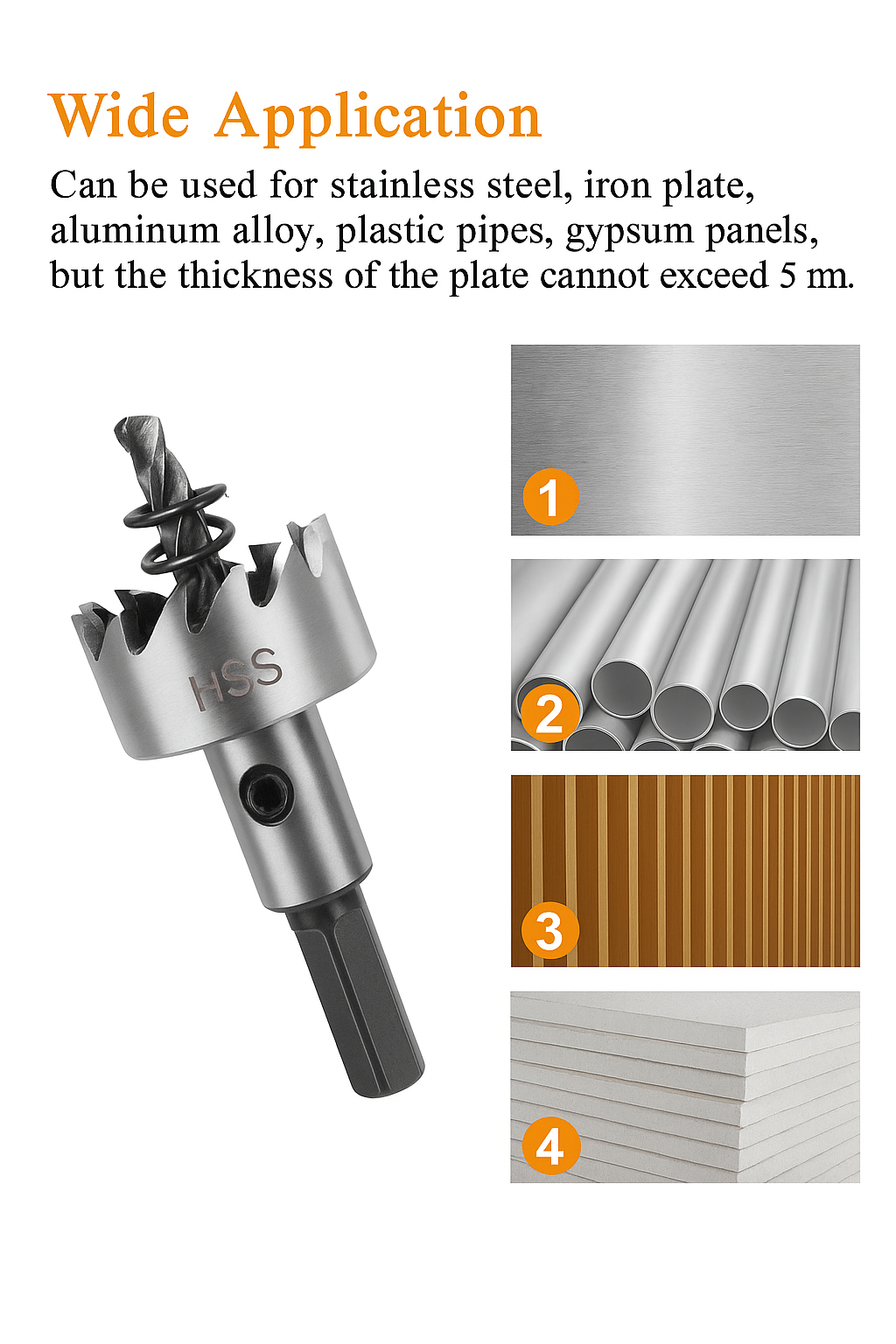 Wide Application

Can be used for stainless steel, iron plate, aluminum alloy, plastic pipes, gypsum panels, but the thickness of the plate cannot exceed 5 m.

HSS

1

2

3

4