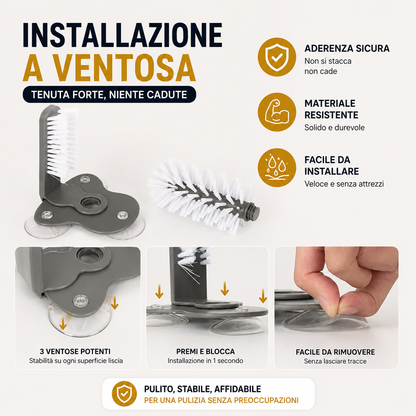 INSTALLAZIONE
A VENTOSA

TENUTA FORTE, NIENTE CADUTE

ADERENZA SICURA
Non si stacca
non cade

MATERIALE RESISTENTE
Solido e durevole

FACILE DA INSTALLARE
Veloce e senza attrezzi

3 VENTOSE POTENTI
Stabilità su ogni superficie liscia

PREMI E BLOCCA
Installazione in 1 secondo

FACILE DA RIMUOVERE
Senza lasciare tracce

PULITO, STABILE, AFFIDABILE
PER UNA PULIZIA SENZA PREOCCUPAZIONI