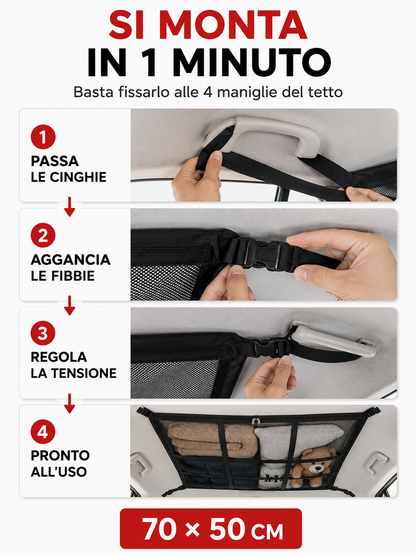 SI MONTA
IN 1 MINUTO

Basta fissarlo alle 4 maniglie del tetto

1
PASSA LE CINGHIE

2
AGGANCIA LE FIBBIE

3
REGOLA LA TENSIONE

4
PRONTO ALL'USO

70 × 50 CM