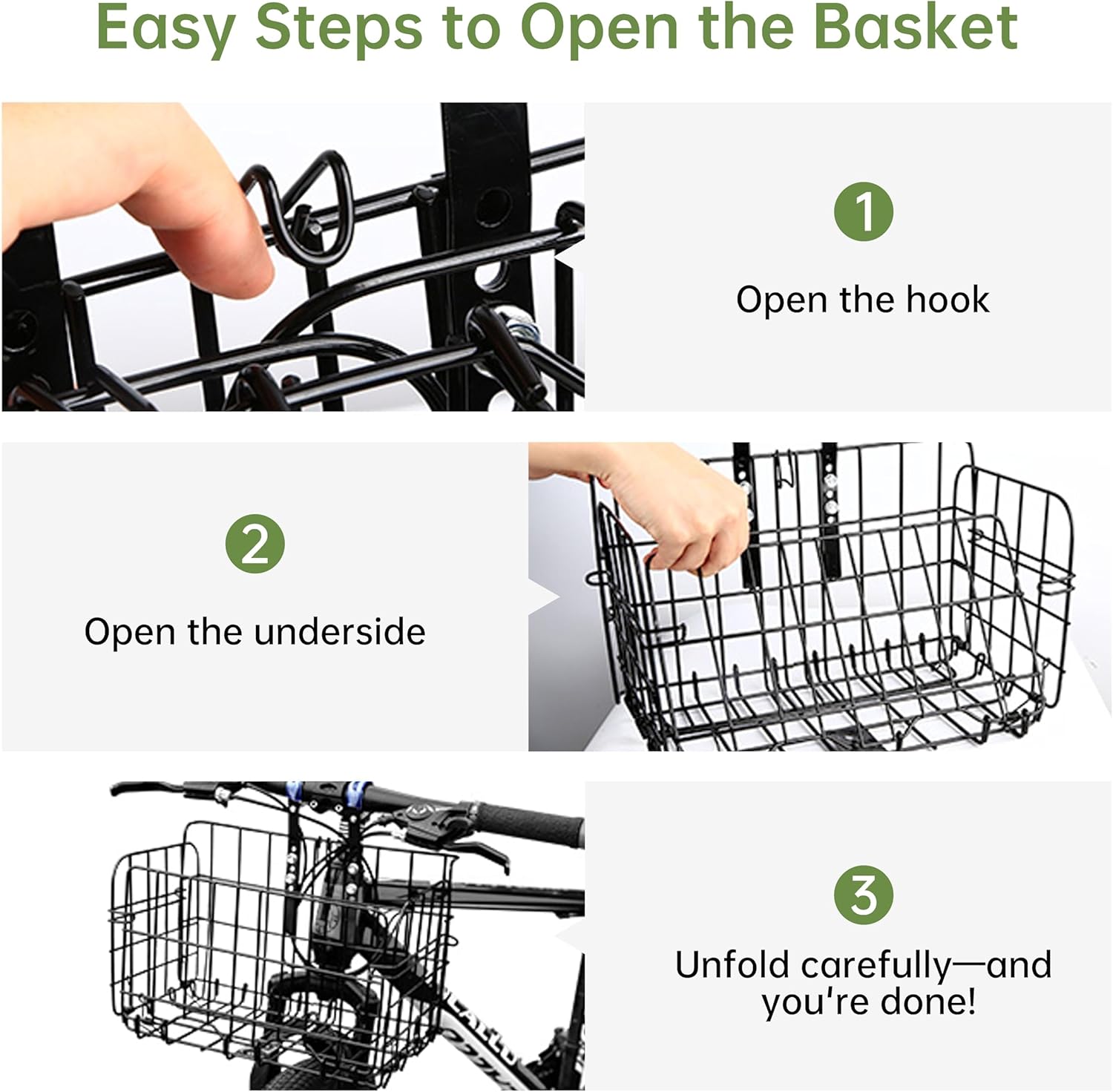 Easy Steps to Open the Basket

1

Open the hook

2

Open the underside

3

Unfold carefully—and you're done!