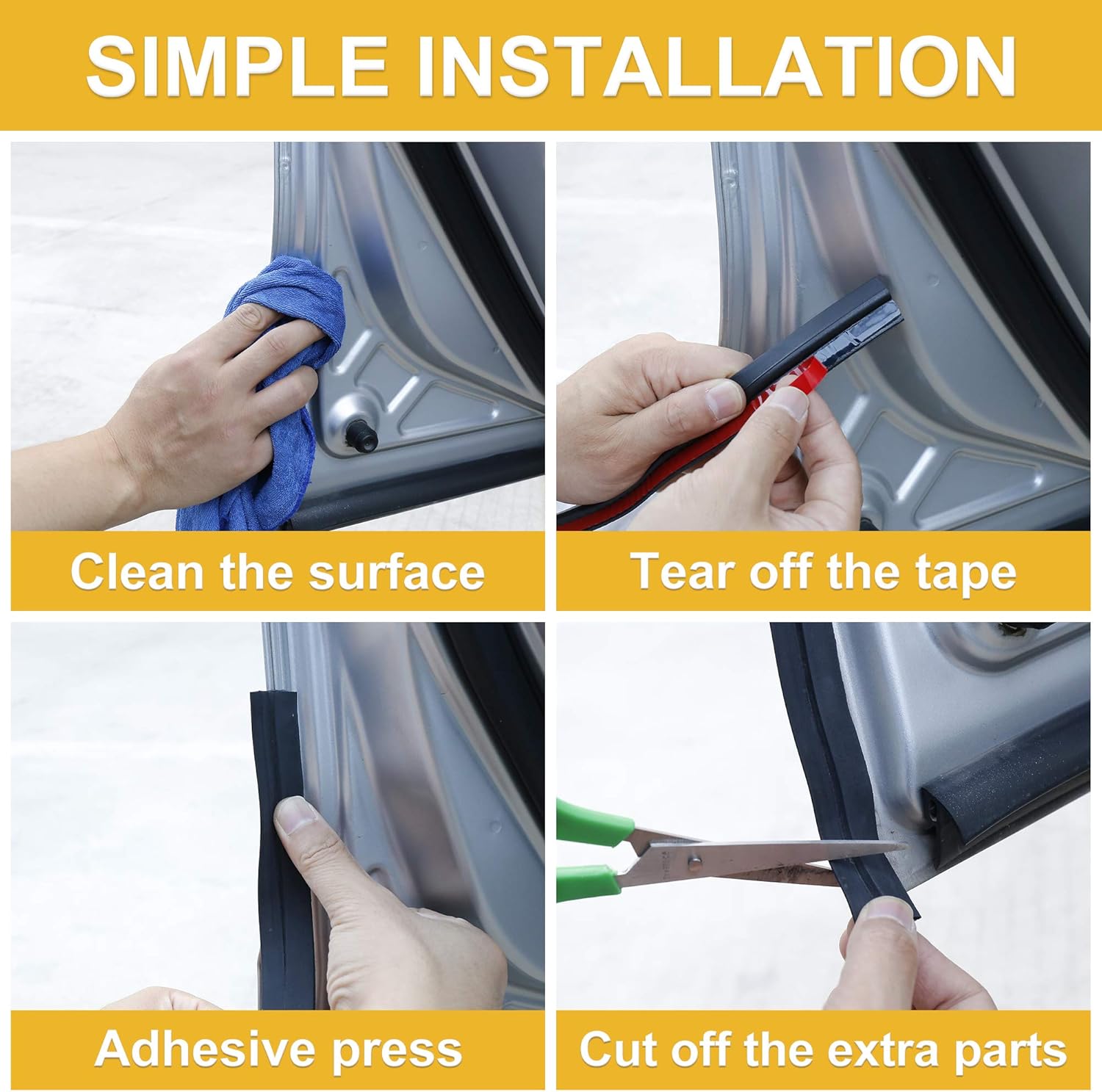 SIMPLE INSTALLATION

Clean the surface

Tear off the tape

Adhesive press

Cut off the extra parts