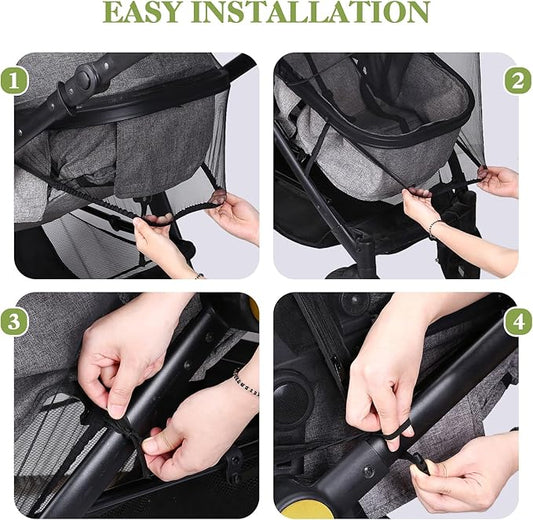 EASY INSTALLATION

1

2

3

4