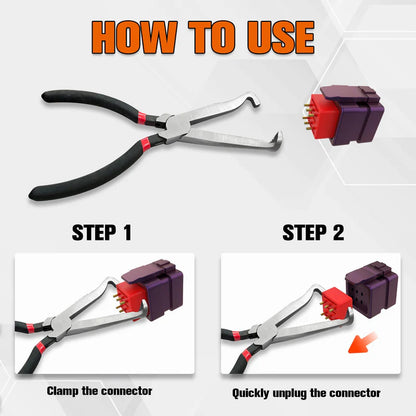 HOW TO USE

STEP 1

Clamp the connector

STEP 2

Quickly unplug the connector