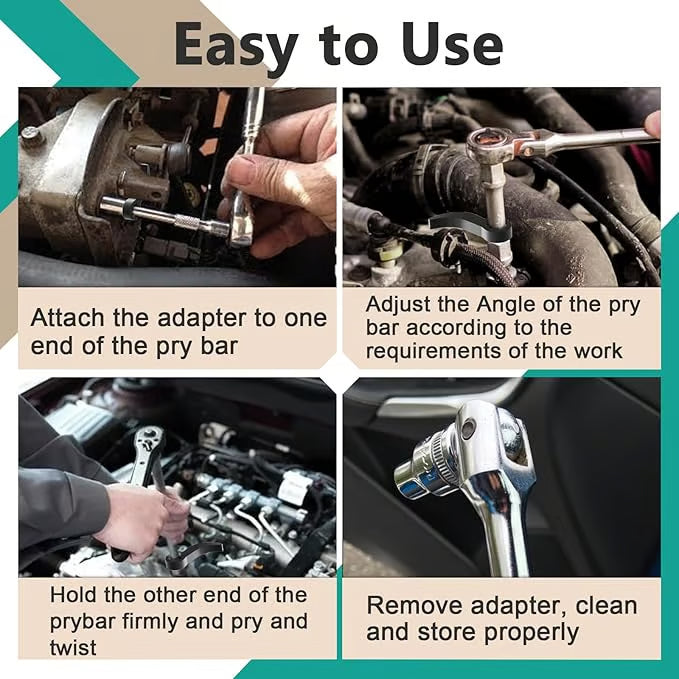 Easy to Use

Attach the adapter to one end of the pry bar

Adjust the Angle of the pry bar according to the requirements of the work

Hold the other end of the prybar firmly and pry and twist

Remove adapter, clean and store properly