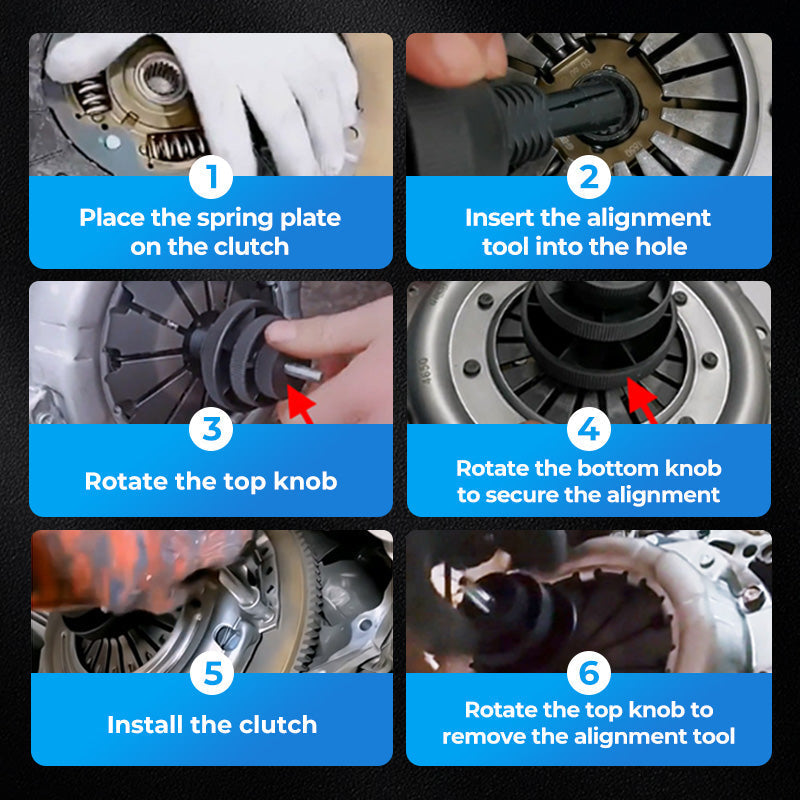 1
Place the spring plate on the clutch

2
Insert the alignment tool into the hole

3
Rotate the top knob

4
Rotate the bottom knob to secure the alignment

5
Install the clutch

6
Rotate the top knob to remove the alignment tool