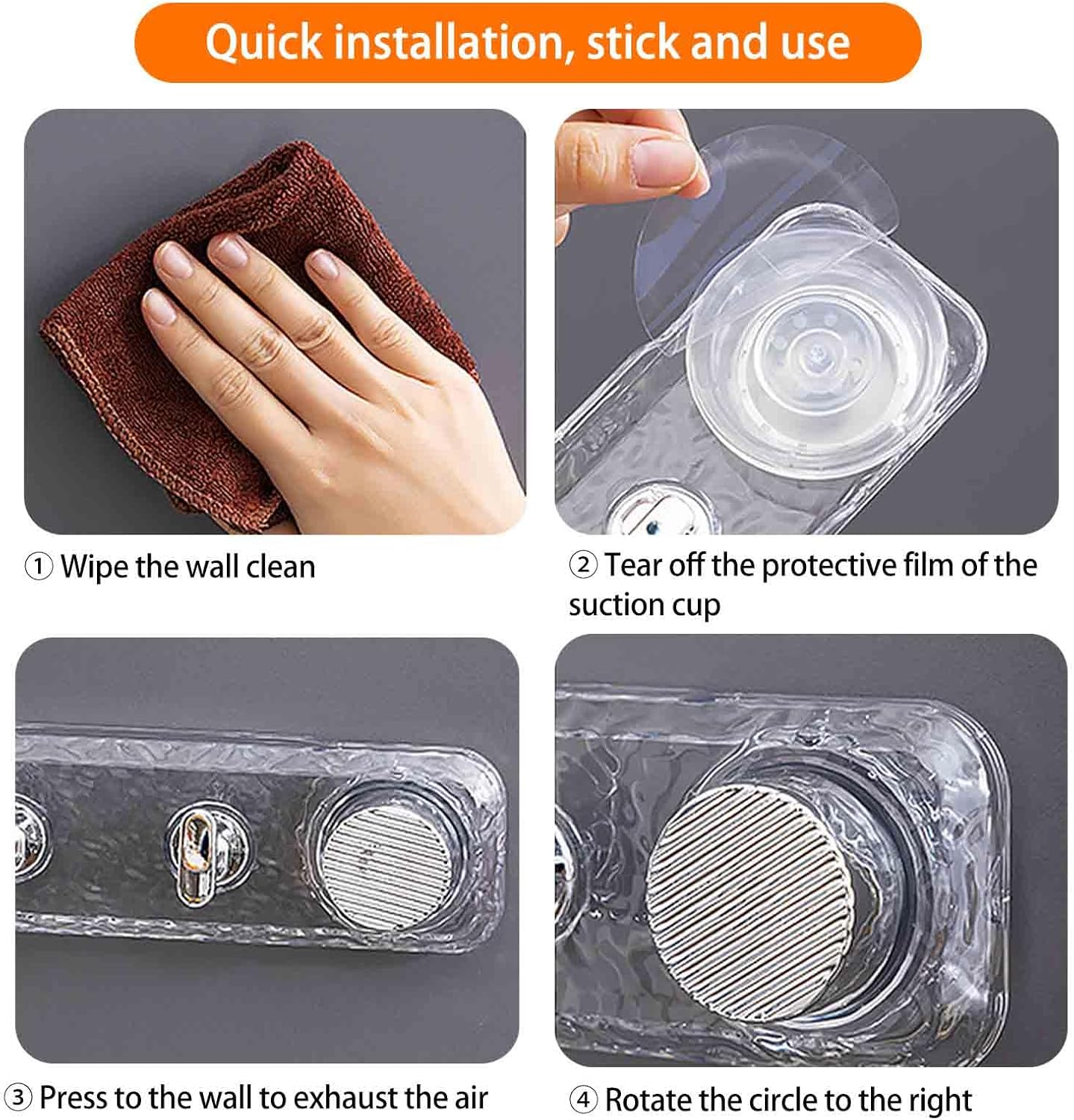 Quick installation, stick and use

① Wipe the wall clean

② Tear off the protective film of the suction cup

③ Press to the wall to exhaust the air

④ Rotate the circle to the right