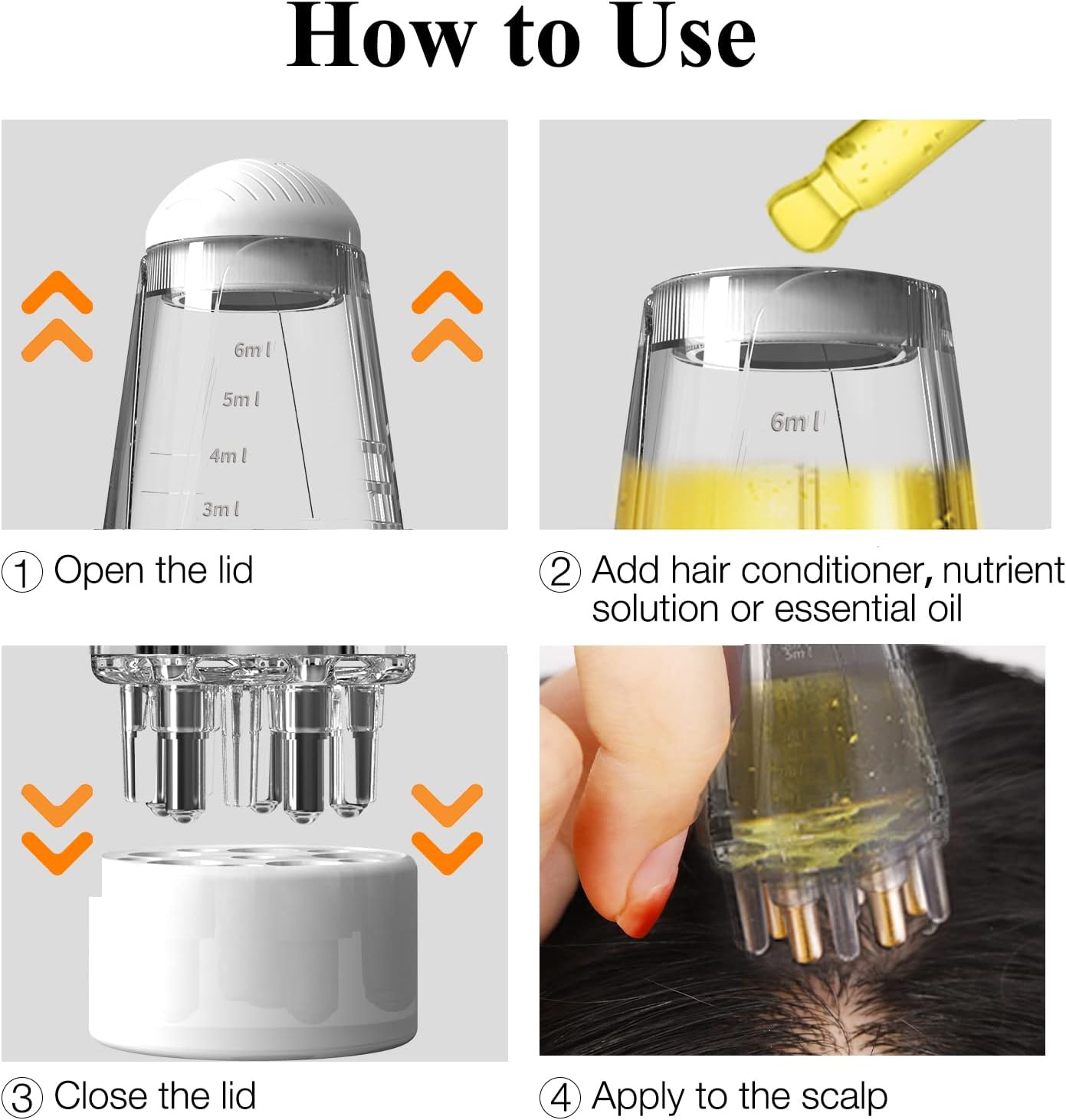 How to Use

6ml
5ml
4ml
3ml

① Open the lid

6ml

② Add hair conditioner, nutrient solution or essential oil

③ Close the lid

3ml

④ Apply to the scalp