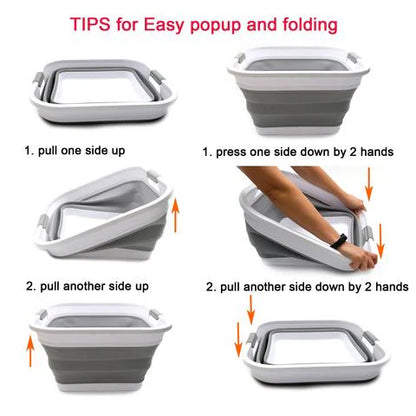 TIPS for Easy popup and folding

1. pull one side up

2. pull another side up

1. press one side down by 2 hands

2. pull another side down by 2 hands