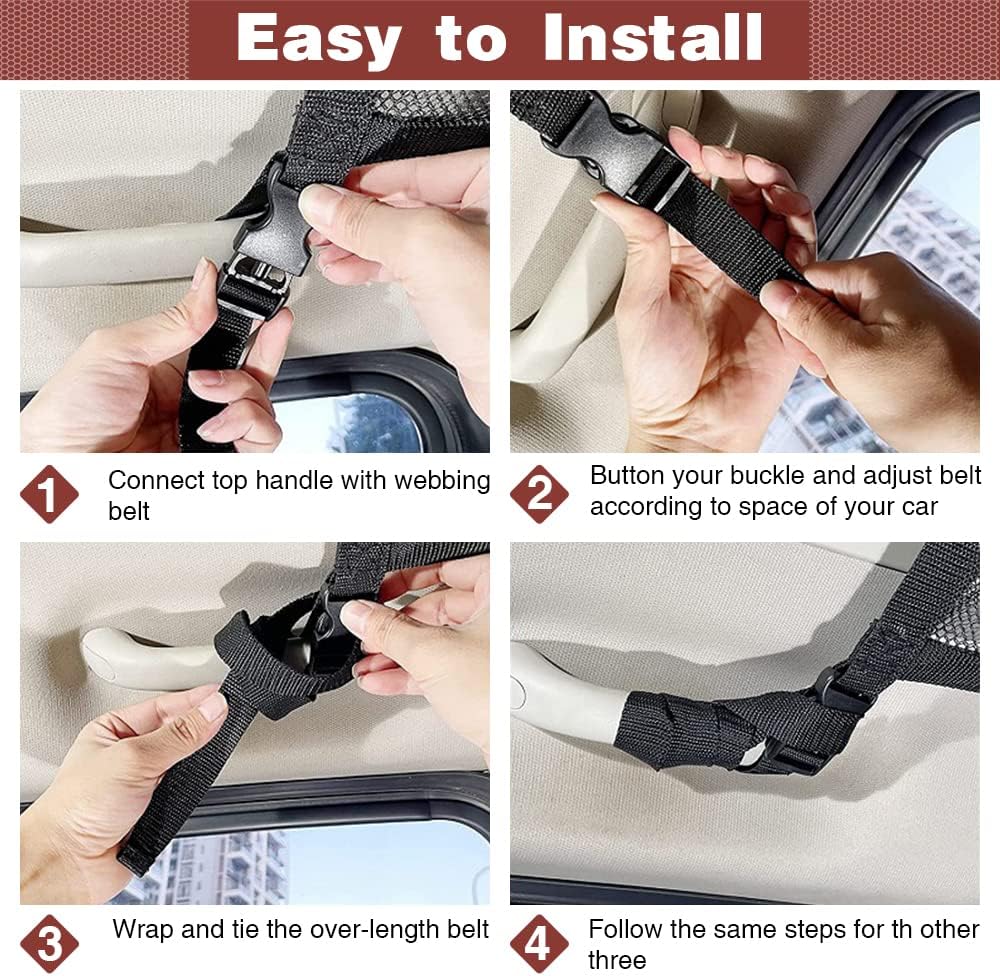 Easy to Install

1 Connect top handle with webbing belt

2 Button your buckle and adjust belt according to space of your car

3 Wrap and tie the over-length belt

4 Follow the same steps for th other three