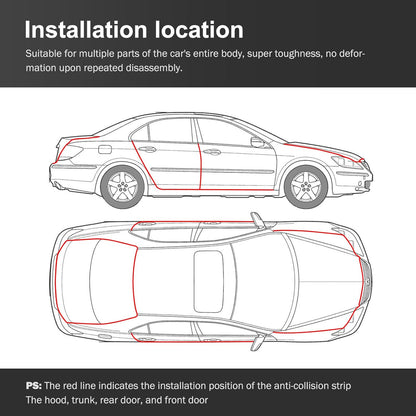 Installation location

Suitable for multiple parts of the car's entire body, super toughness, no deformation upon repeated disassembly.

PS: The red line indicates the installation position of the anti-collision strip
The hood, trunk, rear door, and front door